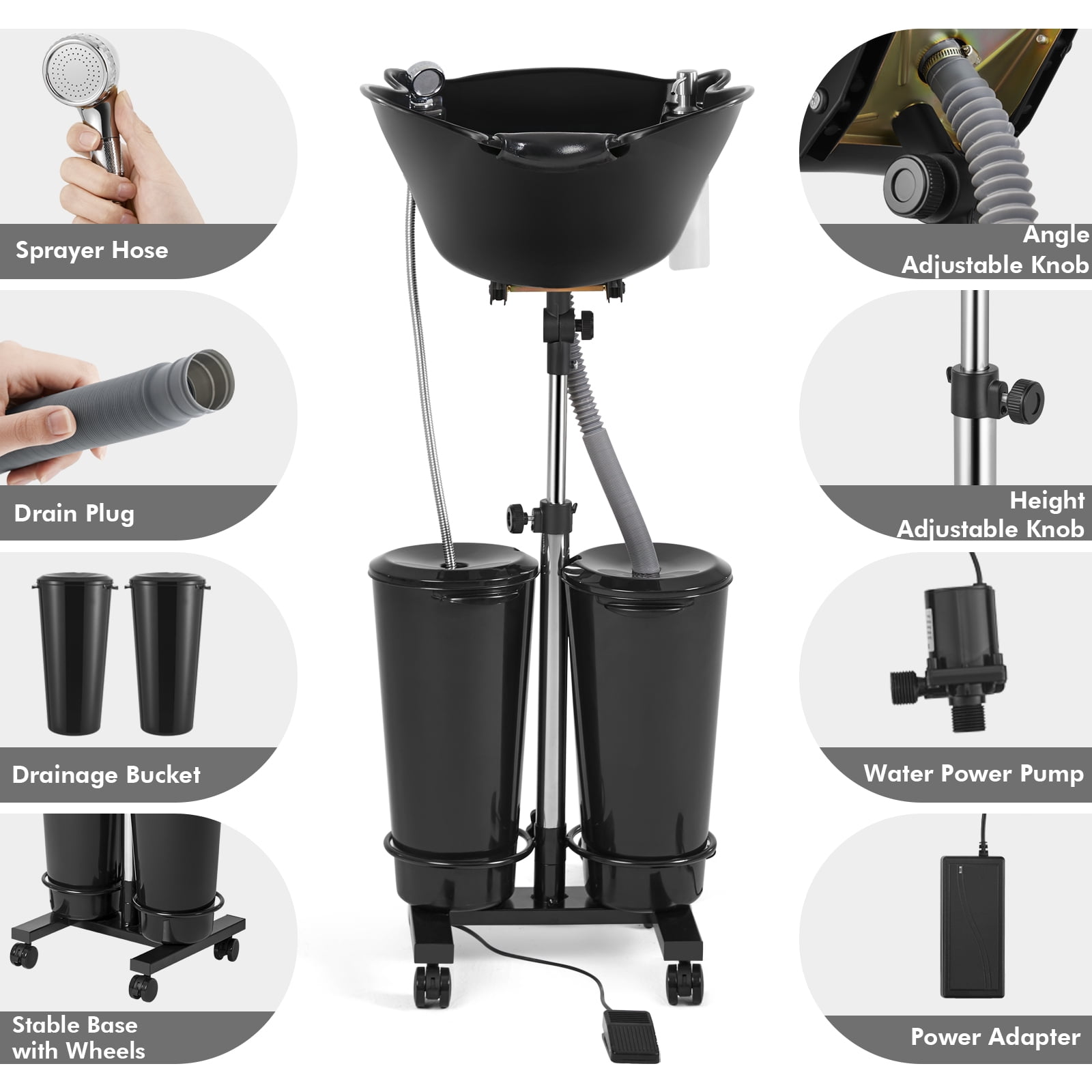 Sprayer Hose

Drain Plug

Drainage Bucket

Stable Base with Wheels

Angle Adjustable Knob

Height Adjustable Knob

Water Power Pump

Power Adapter