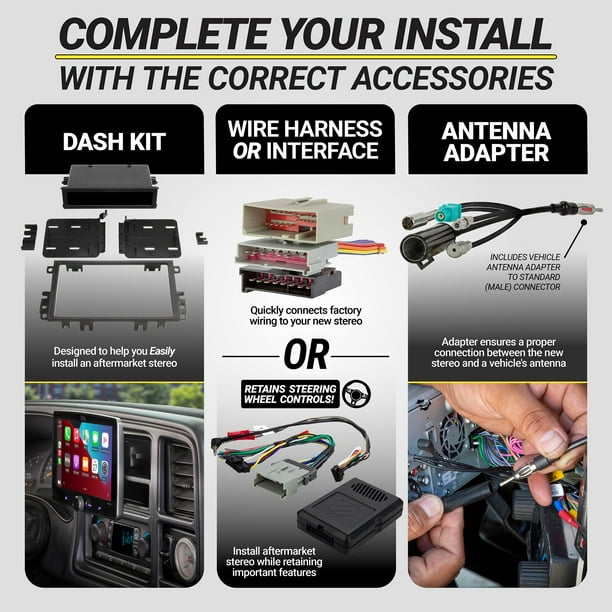 COMPLETE YOUR INSTALL
WITH THE CORRECT ACCESSORIES

DASH KIT

Designed to help you Easily install an aftermarket stereo

WIRE HARNESS OR INTERFACE

Quickly connects factory wiring to your new stereo

OR

RETAINS STEERING WHEEL CONTROLS!

Install aftermarket stereo while retaining important features

ANTENNA ADAPTER

INCLUDES VEHICLE ANTENNA ADAPTER TO STANDARD (MALE) CONNECTOR

Adapter ensures a proper connection between the new stereo and a vehicle's antenna