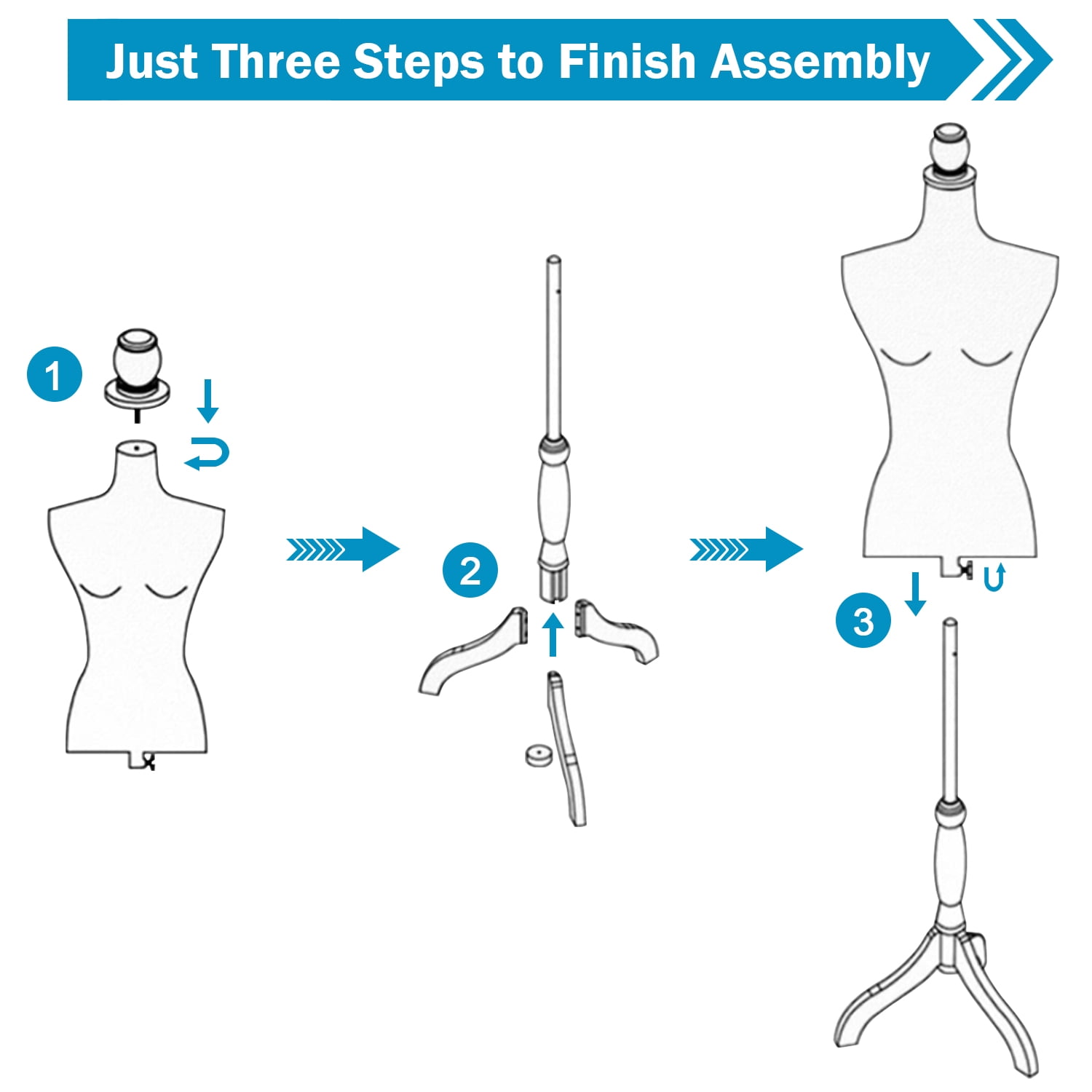 Just Three Steps to Finish Assembly

1

2

3