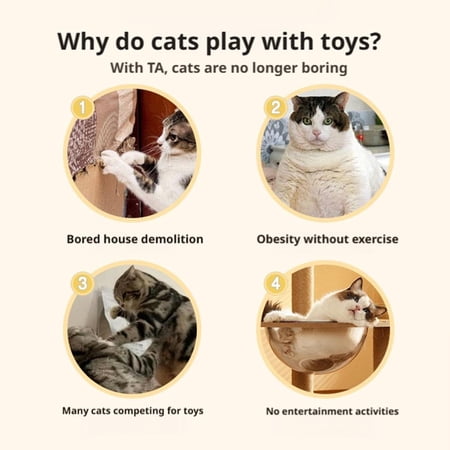 Why do cats play with toys?
With TA, cats are no longer boring

1

Bored house demolition

2

Obesity without exercise

3

Many cats competing for toys

4

No entertainment activities