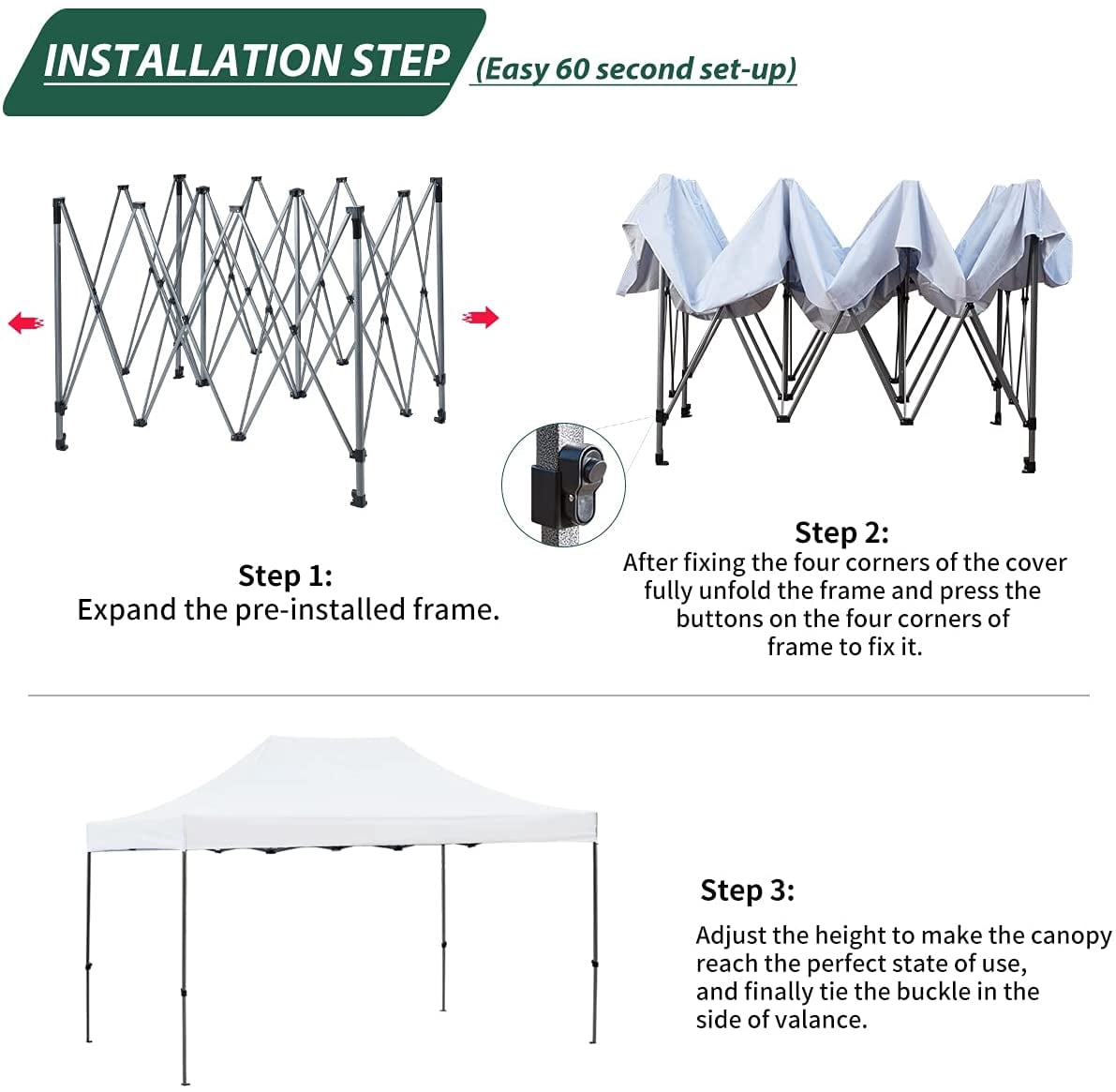 INSTALLATION STEP (Easy 60 second set-up)

Step 1:
Expand the pre-installed frame.

Step 2:
After fixing the four corners of the cover fully unfold the frame and press the buttons on the four corners of frame to fix it.

Step 3:
Adjust the height to make the canopy reach the perfect state of use, and finally tie the buckle in the side of valance.