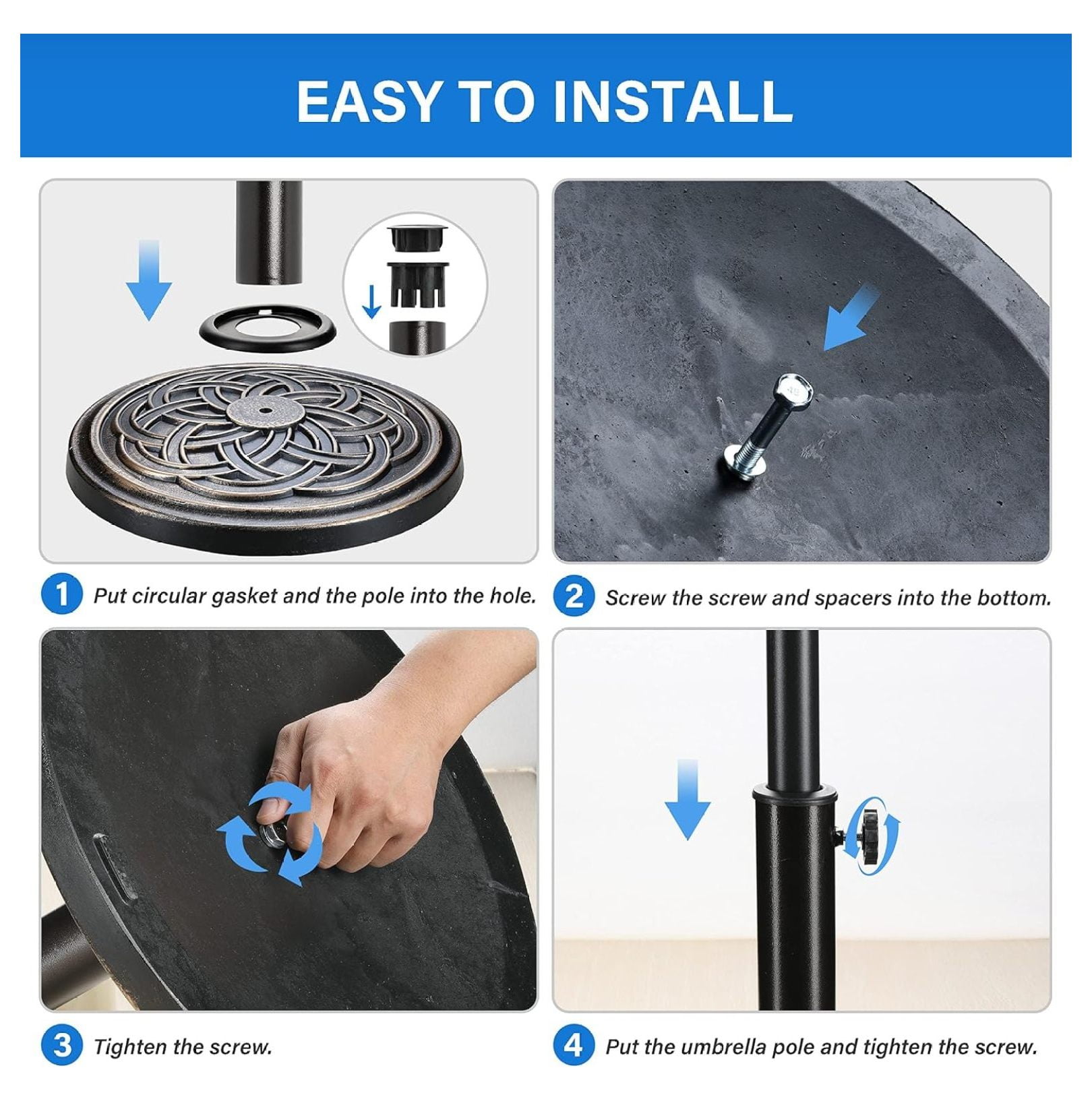 EASY TO INSTALL

1 Put circular gasket and the pole into the hole.

2 Screw the screw and spacers into the bottom.

3 Tighten the screw.

4 Put the umbrella pole and tighten the screw.