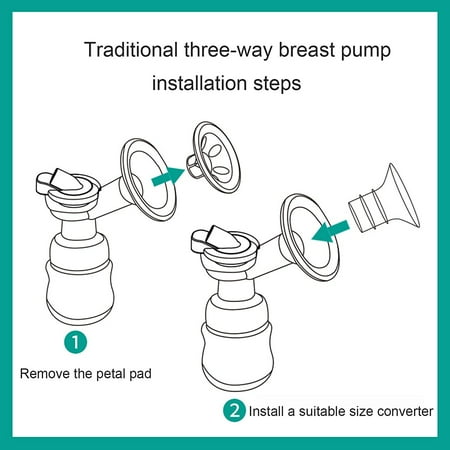 Traditional three-way breast pump installation steps

1

Remove the petal pad

2 Install a suitable size converter