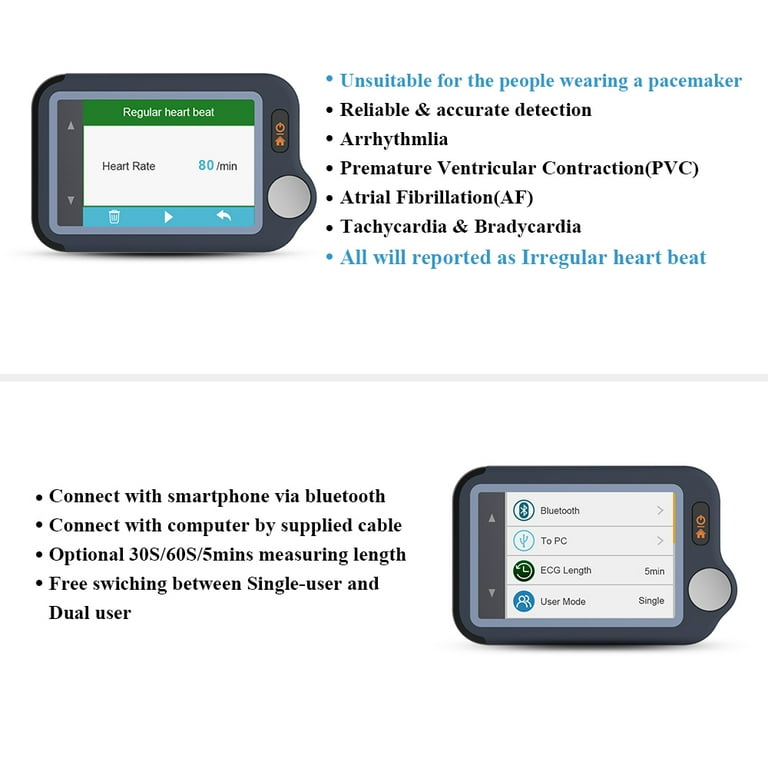 Regular heart beat

Heart Rate 80 /min

• Unsuitable for the people wearing a pacemaker
• Reliable & accurate detection
• Arrhythmlia
• Premature Ventricular Contraction(PVC)
• Atrial Fibrillation(AF)
• Tachycardia & Bradycardia
• All will reported as Irregular heart beat

• Connect with smartphone via bluetooth
• Connect with computer by supplied cable
• Optional 30S/60S/5mins measuring length
• Free swiching between Single-user and Dual user

Bluetooth
To PC
ECG Length 5min
User Mode Single