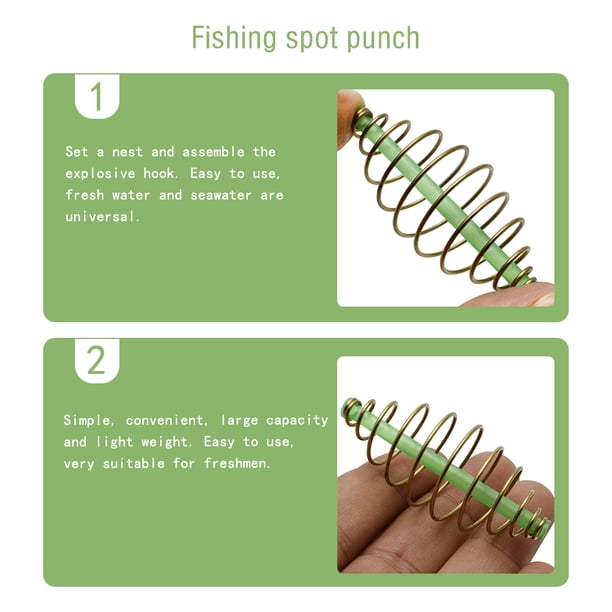 Fishing spot punch

1

Set a nest and assemble the explosive hook. Easy to use, fresh water and seawater are universal.

2

Simple, convenient, large capacity and light weight. Easy to use, very suitable for freshmen.