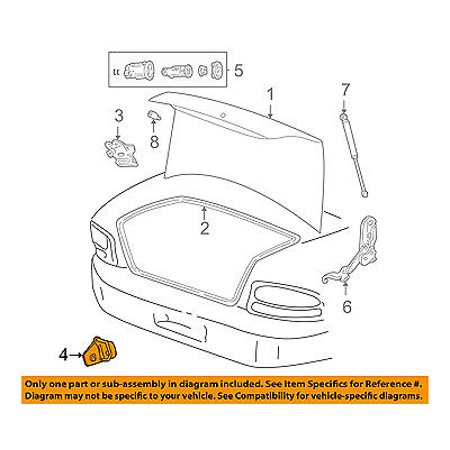 5
1
7
3
8
2
6
4

Only one part or sub-assembly in diagram included. See Item Specifics for Reference #. Diagram may not be specific to your vehicle. See Compatibility for vehicle-specific diagrams.