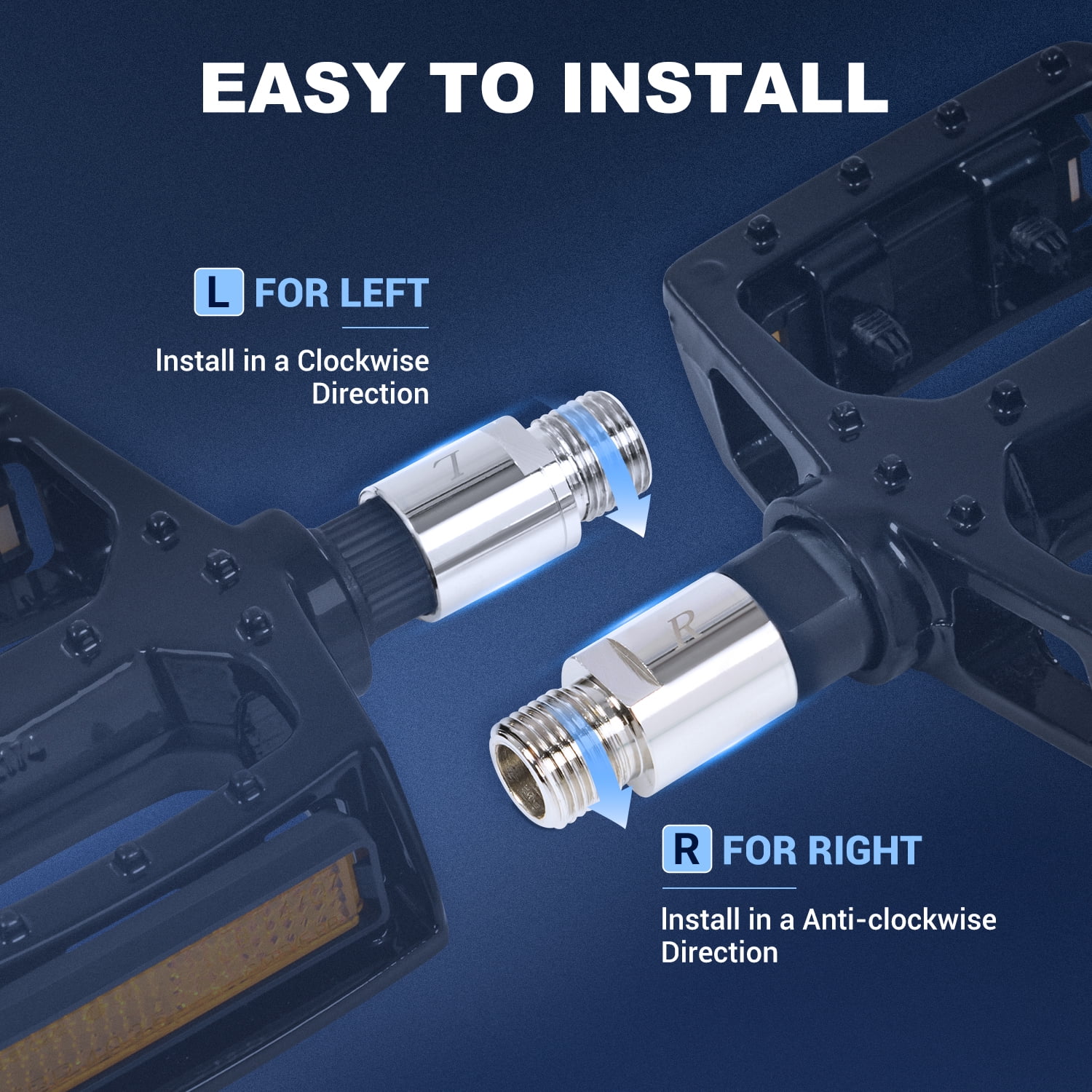 EASY TO INSTALL

L FOR LEFT

Install in a Clockwise Direction

L

R

R FOR RIGHT

Install in a Anti-clockwise Direction