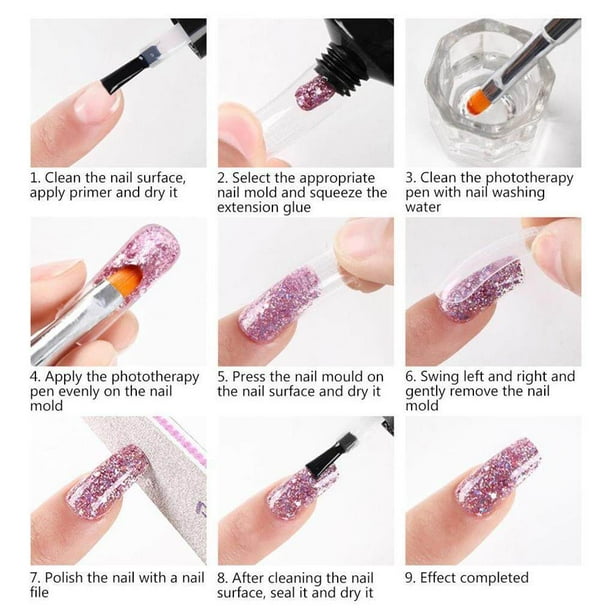 1. Clean the nail surface, apply primer and dry it

2. Select the appropriate nail mold and squeeze the extension glue

3. Clean the phototherapy pen with nail washing water

4. Apply the phototherapy pen evenly on the nail mold

5. Press the nail mould on the nail surface and dry it

6. Swing left and right and gently remove the nail mold

7. Polish the nail with a nail file

8. After cleaning the nail surface, seal it and dry it

9. Effect completed