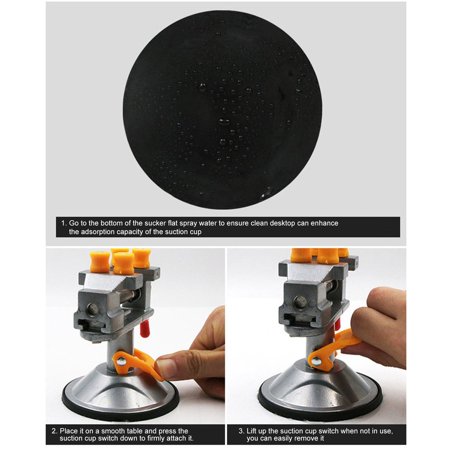 1. Go to the bottom of the sucker flat spray water to ensure clean desktop can enhance the adsorption capacity of the suction cup

2. Place it on a smooth table and press the suction cup switch down to firmly attach it.

3. Lift up the suction cup switch when not in use, you can easily remove it