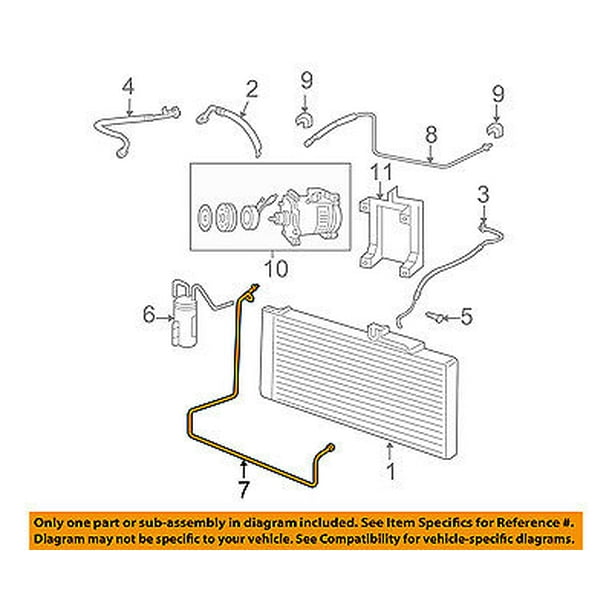 4
2
9
9
8
11
3
10
6
5
1
7

Only one part or sub-assembly in diagram included. See Item Specifics for Reference #. Diagram may not be specific to your vehicle. See Compatibility for vehicle-specific diagrams.