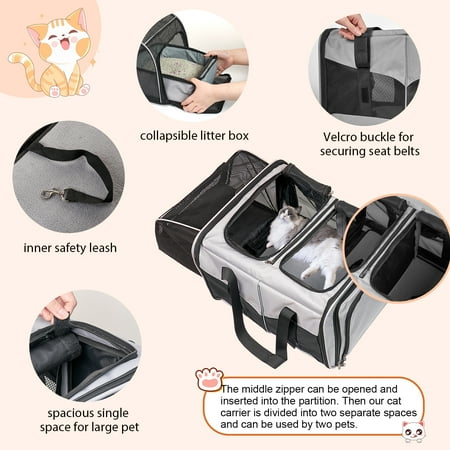 collapsible litter box

Velcro buckle for securing seat belts

inner safety leash

spacious single space for large pet

The middle zipper can be opened and inserted into the partition. Then our cat carrier is divided into two separate spaces and can be used by two pets.