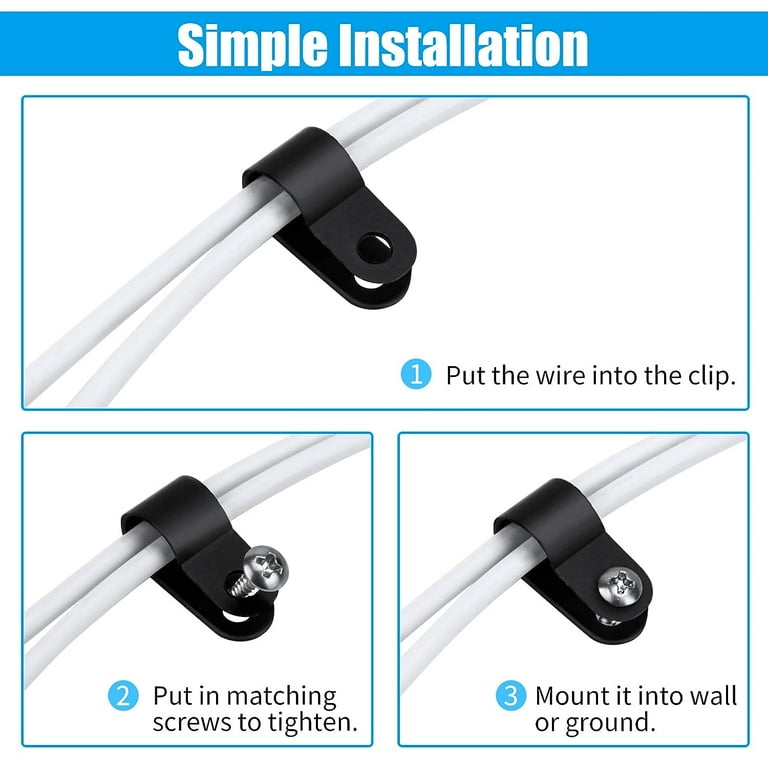 Simple Installation

1 Put the wire into the clip.

2 Put in matching screws to tighten.

3 Mount it into wall or ground.