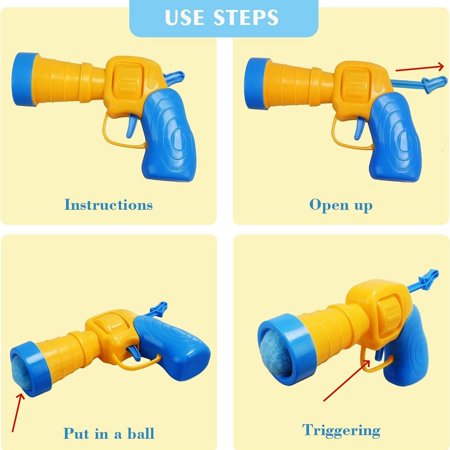 USE STEPS

Instructions

Open up

Put in a ball

Triggering