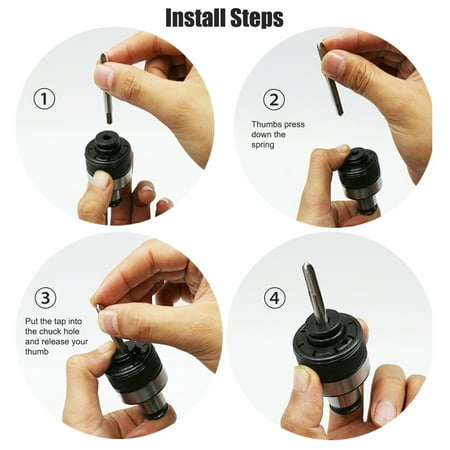 Install Steps

①

②

Thumbs press down the spring

③

Put the tap into the chuck hole and release your thumb

④