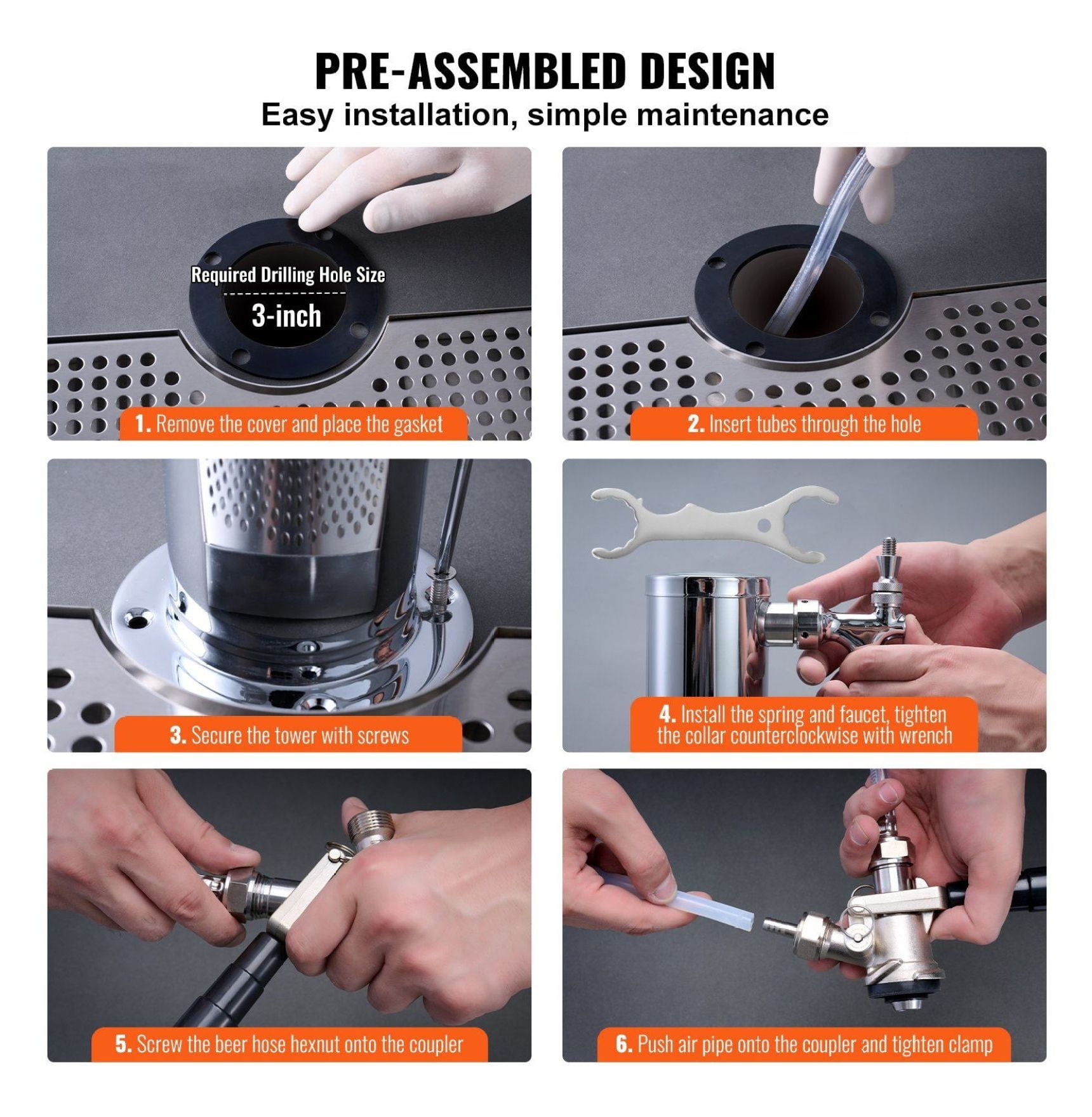 PRE-ASSEMBLED DESIGN
Easy installation, simple maintenance

Required Drilling Hole Size
3-inch

1. Remove the cover and place the gasket

2. Insert tubes through the hole

3. Secure the tower with screws

4. Install the spring and faucet, tighten the collar counterclockwise with wrench

5. Screw the beer hose hexnut onto the coupler

6. Push air pipe onto the coupler and tighten clamp