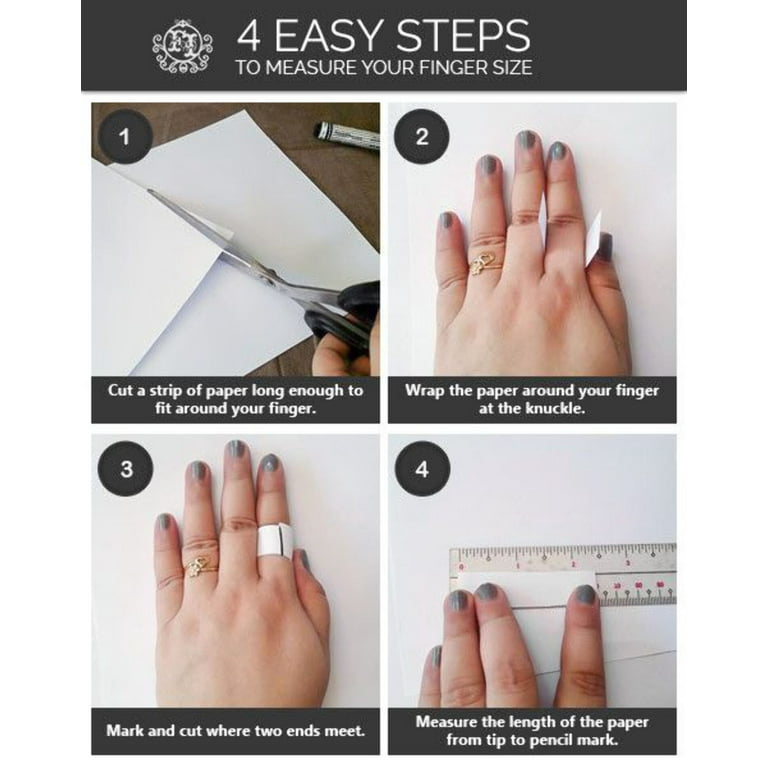 4 EASY STEPS
TO MEASURE YOUR FINGER SIZE

1

Cut a strip of paper long enough to fit around your finger.

2

Wrap the paper around your finger at the knuckle.

3

Mark and cut where two ends meet.

4

Measure the length of the paper from tip to pencil mark.