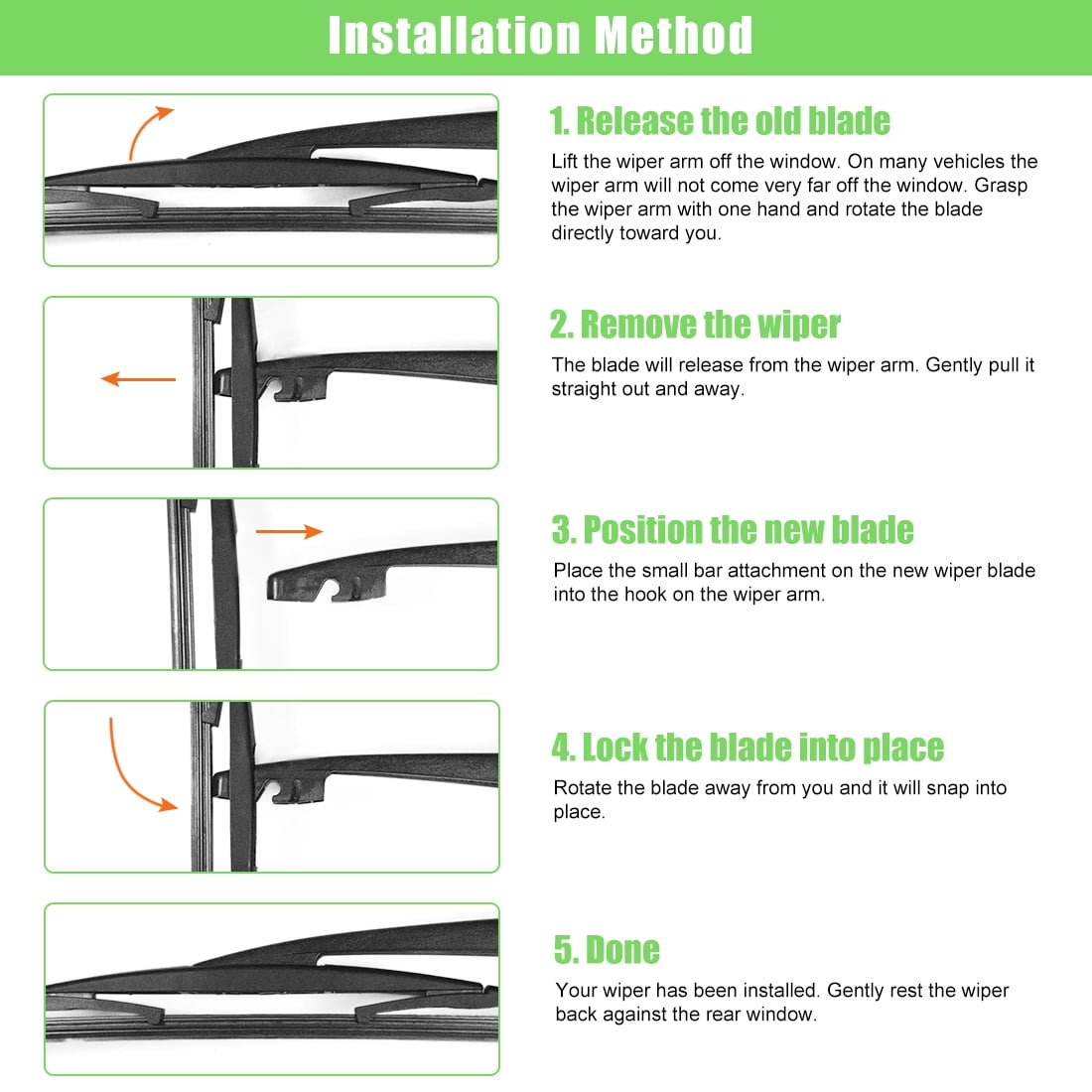 Installation Method

1. Release the old blade

Lift the wiper arm off the window. On many vehicles the wiper arm will not come very far off the window. Grasp the wiper arm with one hand and rotate the blade directly toward you.

2. Remove the wiper

The blade will release from the wiper arm. Gently pull it straight out and away.

3. Position the new blade

Place the small bar attachment on the new wiper blade into the hook on the wiper arm.

4. Lock the blade into place

Rotate the blade away from you and it will snap into place.

5. Done

Your wiper has been installed. Gently rest the wiper back against the rear window.