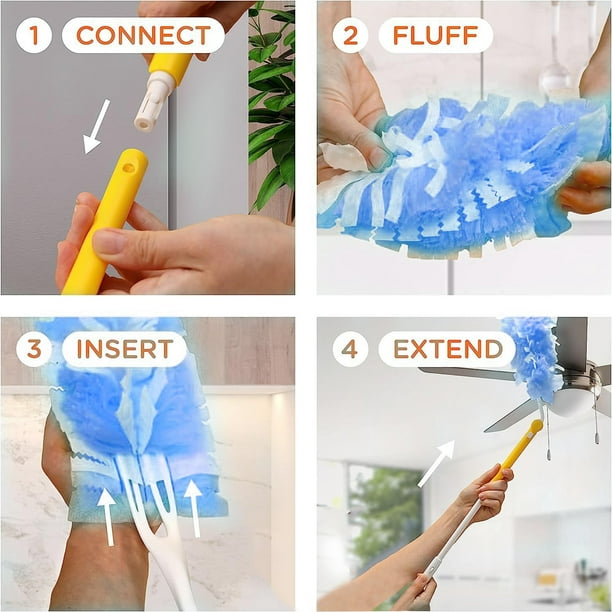 1 CONNECT

2 FLUFF

3 INSERT

4 EXTEND