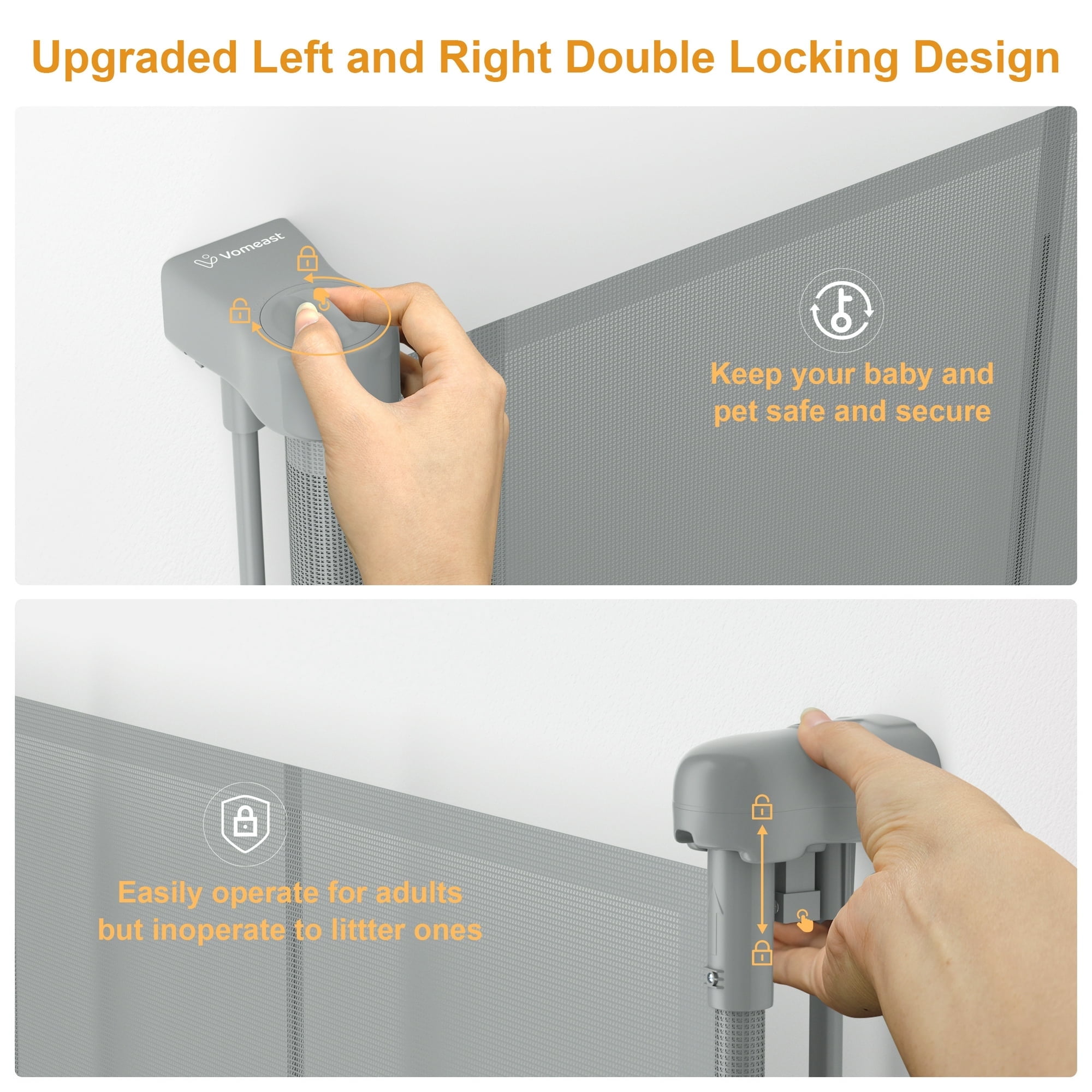 Upgraded Left and Right Double Locking Design

Vomeast

Keep your baby and pet safe and secure

Easily operate for adults but inoperate to littter ones