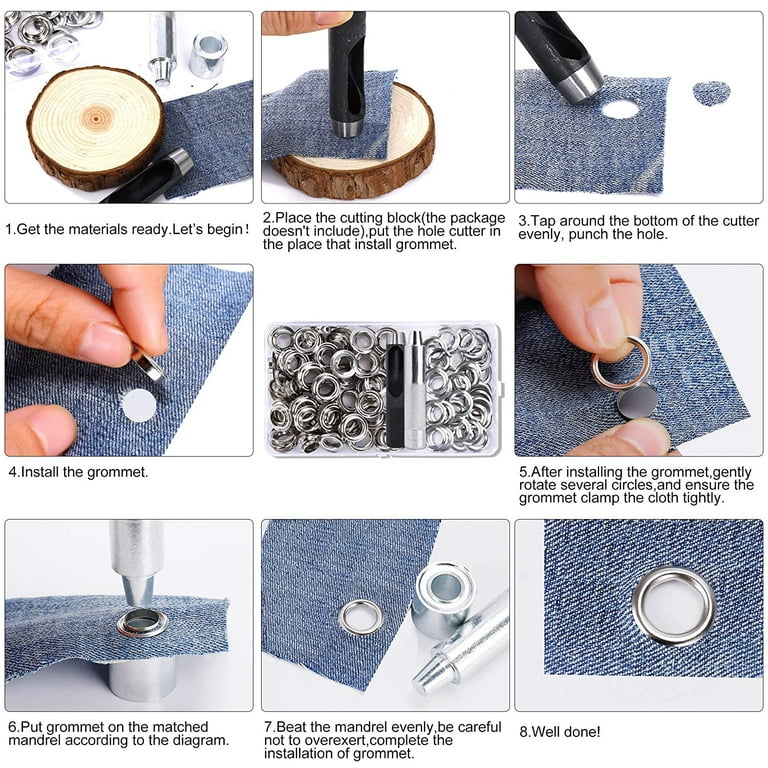 1.Get the materials ready.Let's begin!

2.Place the cutting block(the package doesn't include),put the hole cutter in the place that install grommet.

3.Tap around the bottom of the cutter evenly, punch the hole.

4.Install the grommet.

5.After installing the grommet,gently rotate several circles,and ensure the grommet clamp the cloth tightly.

6.Put grommet on the matched mandrel according to the diagram.

7.Beat the mandrel evenly,be careful not to overexert,complete the installation of grommet.

8.Well done!