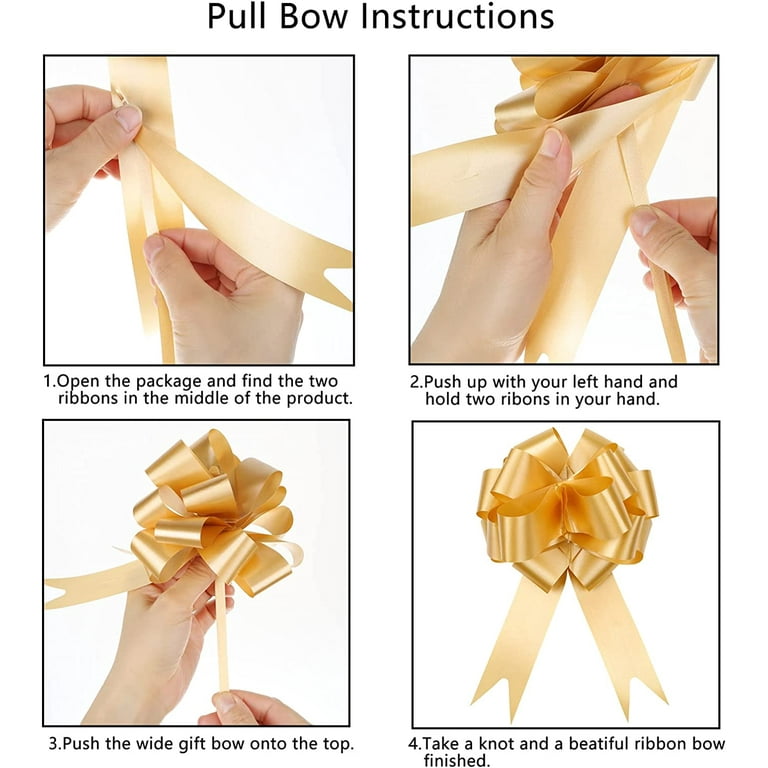 Pull Bow Instructions

1.Open the package and find the two ribbons in the middle of the product.

2.Push up with your left hand and hold two ribons in your hand.

3.Push the wide gift bow onto the top.

4.Take a knot and a beatiful ribbon bow finished.