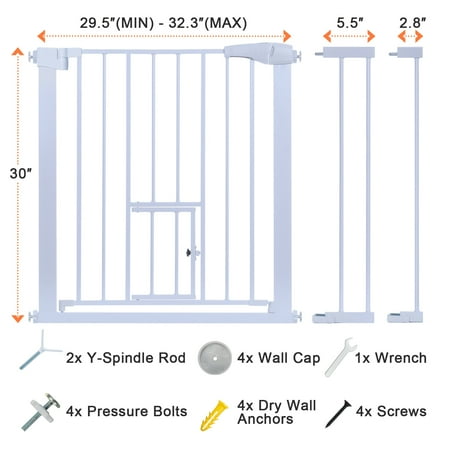 29.5″(MIN) - 32.3″(MAX)

5.5″

2.8″

30″

2x Y-Spindle Rod

4x Wall Cap

1x Wrench

4x Pressure Bolts

4x Dry Wall Anchors

4x Screws