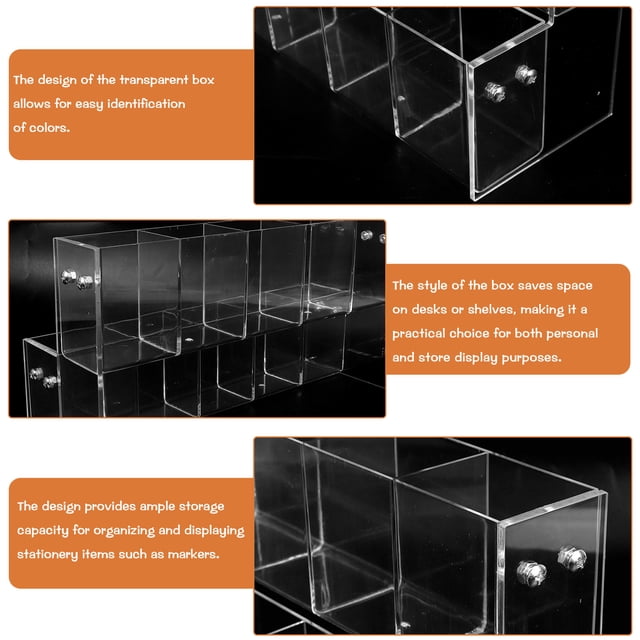 The design of the transparent box allows for easy identification of colors.

The style of the box saves space on desks or shelves, making it a practical choice for both personal and store display purposes.

The design provides ample storage capacity for organizing and displaying stationery items such as markers.