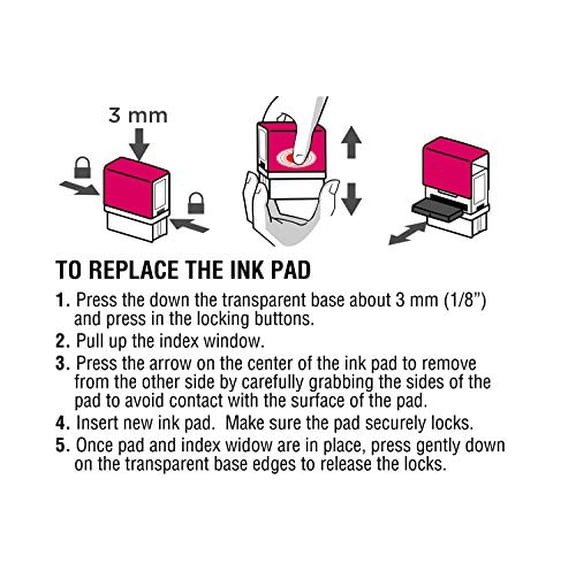 3 mm

TO REPLACE THE INK PAD

1. Press the down the transparent base about 3 mm (1/8") and press in the locking buttons.
2. Pull up the index window.
3. Press the arrow on the center of the ink pad to remove from the other side by carefully grabbing the sides of the pad to avoid contact with the surface of the pad.
4. Insert new ink pad. Make sure the pad securely locks.
5. Once pad and index widow are in place, press gently down on the transparent base edges to release the locks.