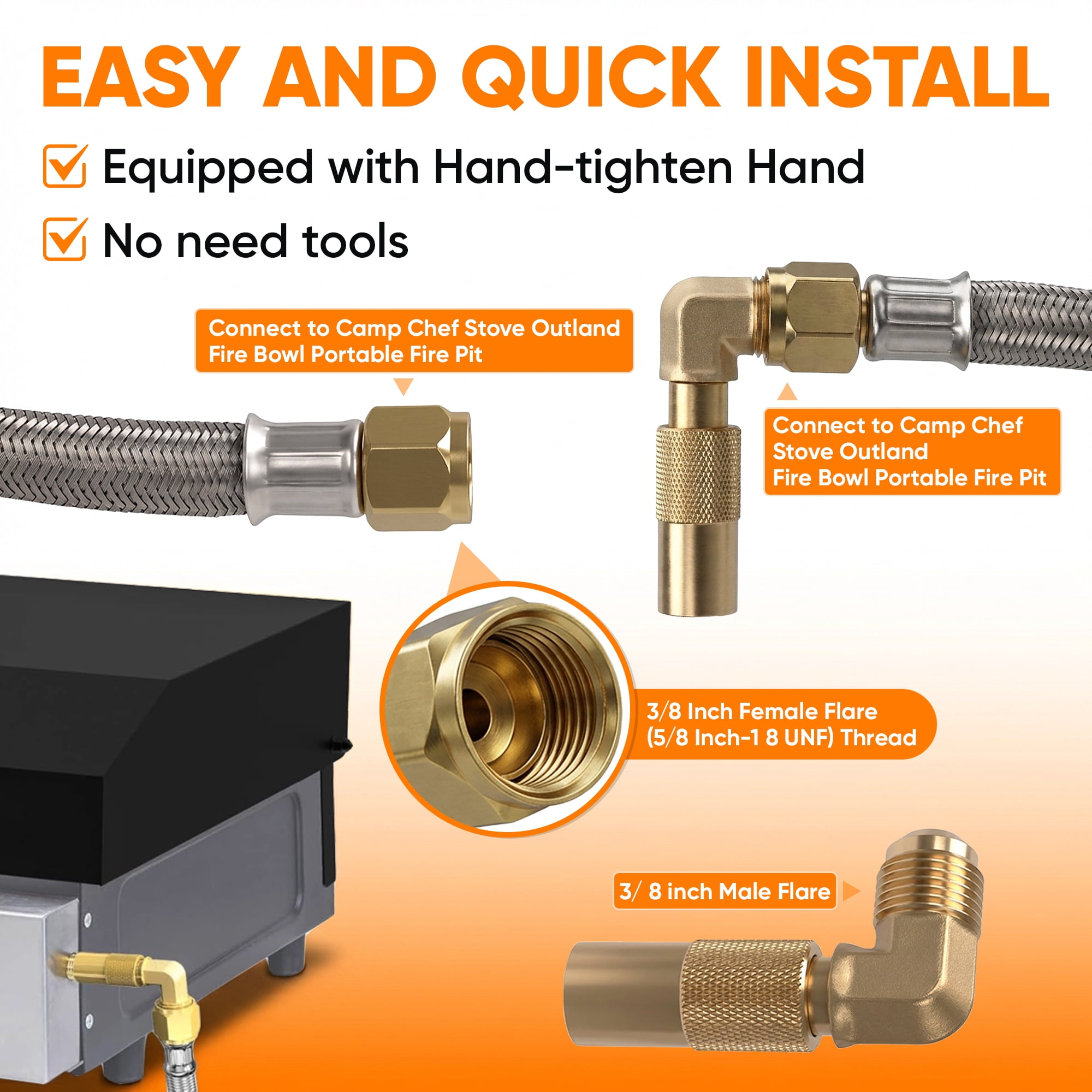 EASY AND QUICK INSTALL

Equipped with Hand-tighten Hand

No need tools

Connect to Camp Chef Stove Outland Fire Bowl Portable Fire Pit

Connect to Camp Chef Stove Outland Fire Bowl Portable Fire Pit

3/8 Inch Female Flare (5/8 Inch-1 8 UNF) Thread

3/ 8 inch Male Flare