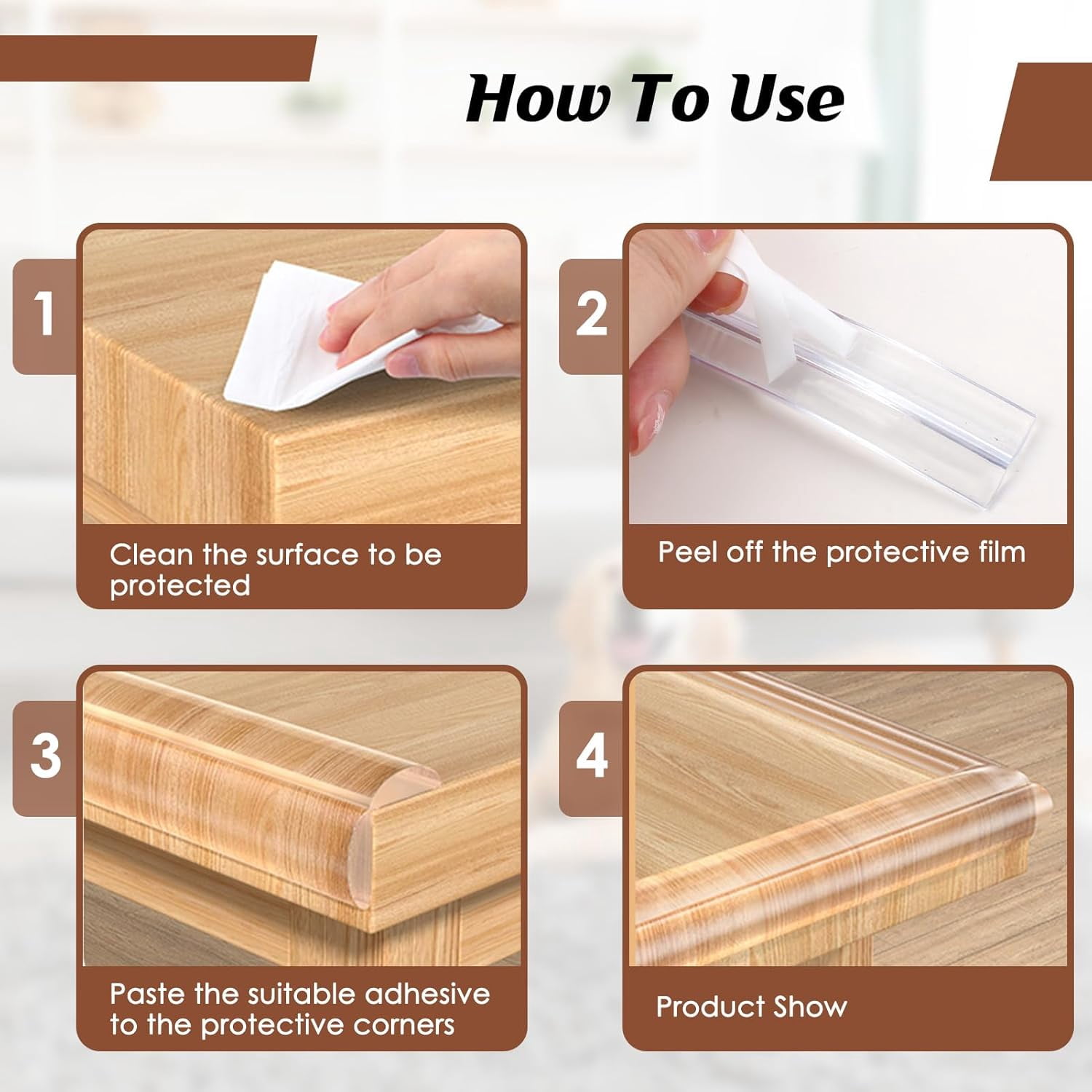 How To Use

1

Clean the surface to be protected

2

Peel off the protective film

3

Paste the suitable adhesive to the protective corners

4

Product Show