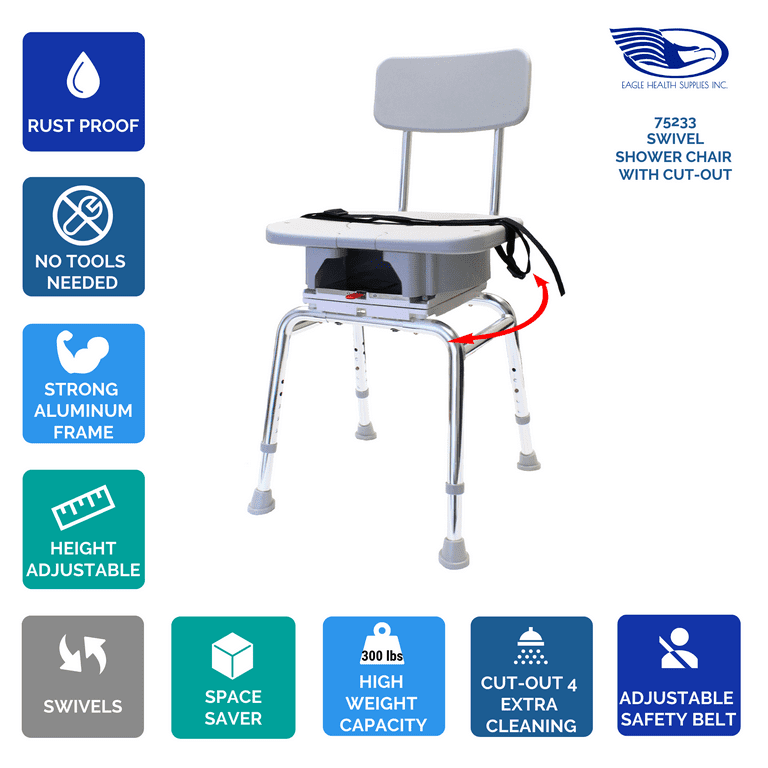 RUST PROOF

NO TOOLS NEEDED

STRONG ALUMINUM FRAME

HEIGHT ADJUSTABLE

EAGLE HEALTH SUPPLIES INC.

75233 SWIVEL SHOWER CHAIR WITH CUT-OUT

SWIVELS

SPACE SAVER

300 lbs

HIGH WEIGHT CAPACITY

CUT-OUT 4 EXTRA CLEANING

ADJUSTABLE SAFETY BELT