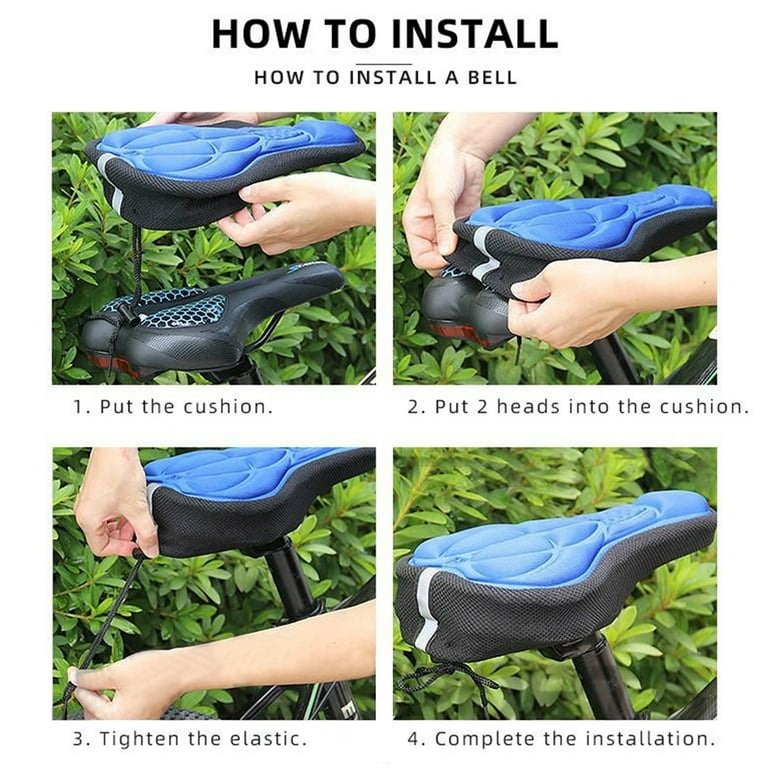 HOW TO INSTALL

HOW TO INSTALL A BELL

1. Put the cushion.

2. Put 2 heads into the cushion.

3. Tighten the elastic.

4. Complete the installation.