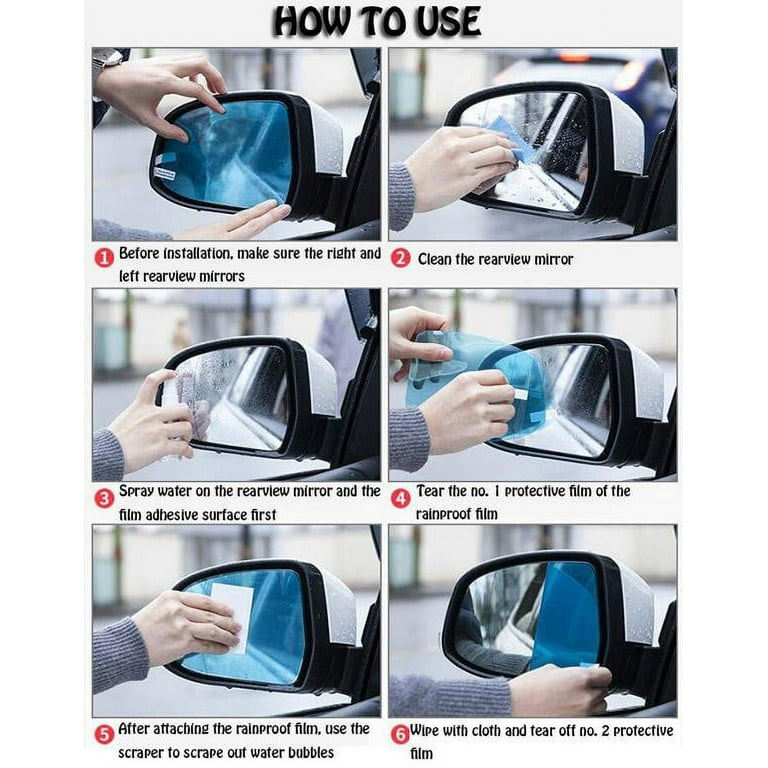 HOW TO USE

1 Before installation, make sure the right and left rearview mirrors

2 Clean the rearview mirror

3 Spray water on the rearview mirror and the film adhesive surface first

4 Tear the no. 1 protective film of the rainproof film

5 After attaching the rainproof film, use the scraper to scrape out water bubbles

6 Wipe with cloth and tear off no. 2 protective film