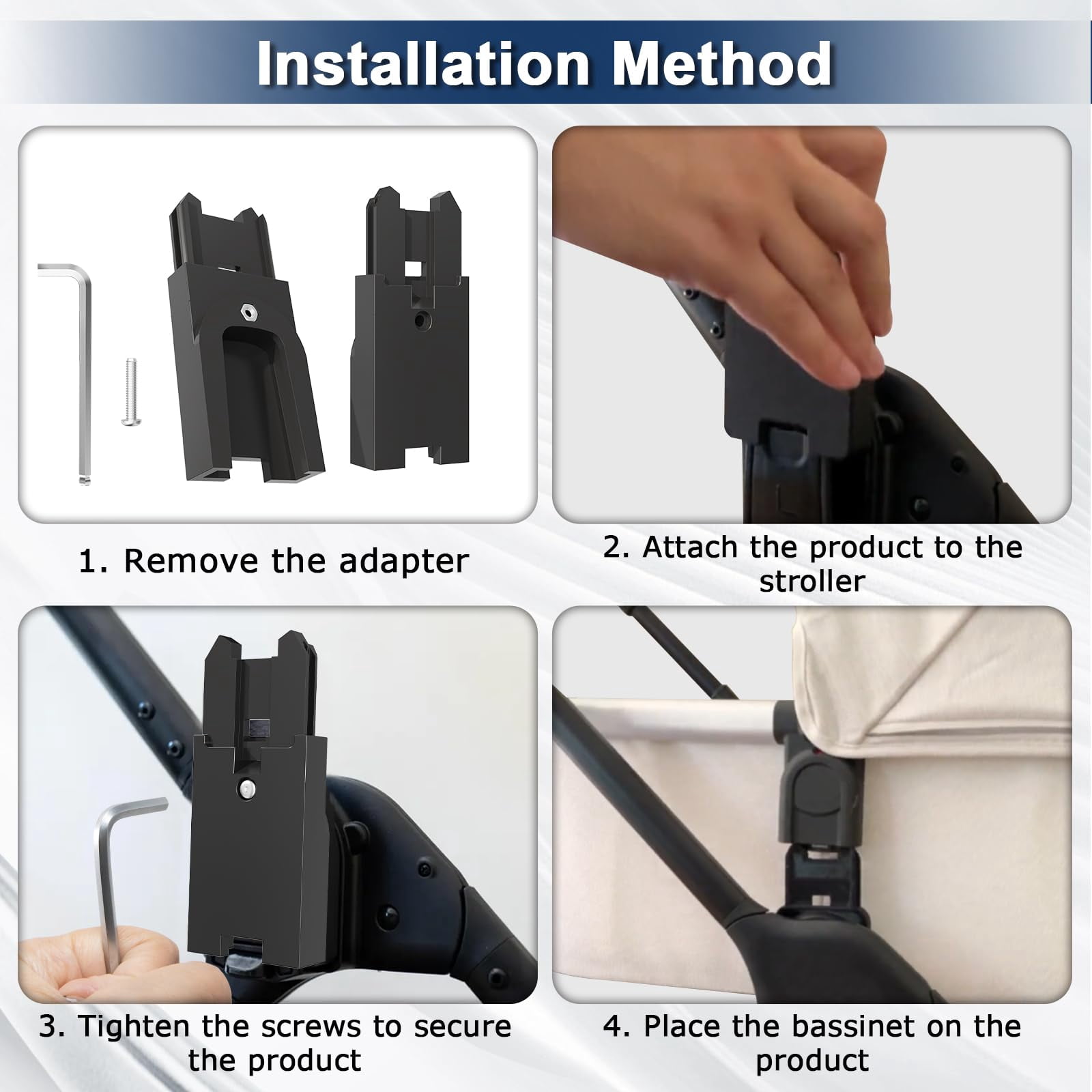 Installation Method

1. Remove the adapter

2. Attach the product to the stroller

3. Tighten the screws to secure the product

4. Place the bassinet on the product