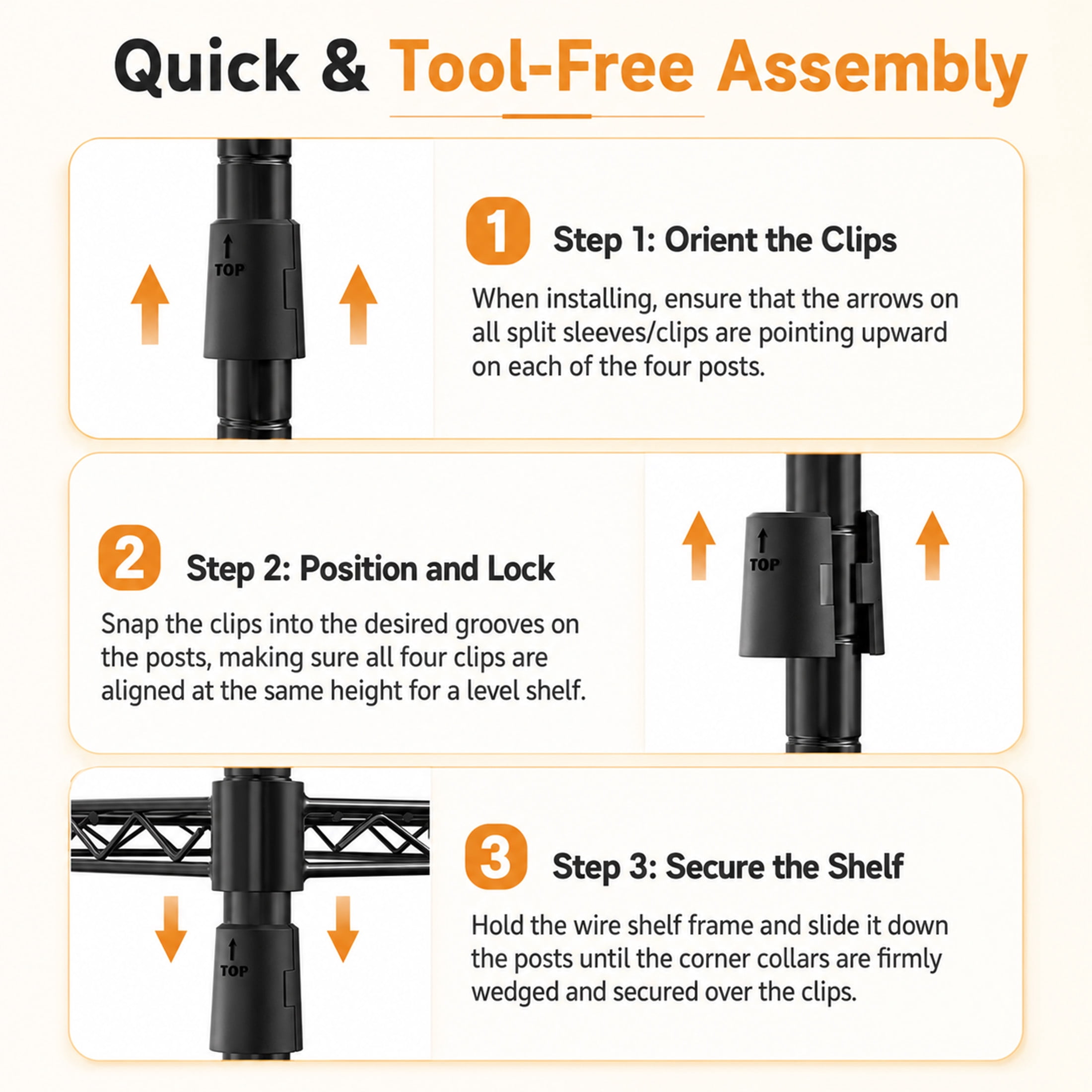 Quick & Tool-Free Assembly

TOP

1 Step 1: Orient the Clips

When installing, ensure that the arrows on all split sleeves/clips are pointing upward on each of the four posts.

2 Step 2: Position and Lock

Snap the clips into the desired grooves on the posts, making sure all four clips are aligned at the same height for a level shelf.

TOP

TOP

3 Step 3: Secure the Shelf

Hold the wire shelf frame and slide it down the posts until the corner collars are firmly wedged and secured over the clips.