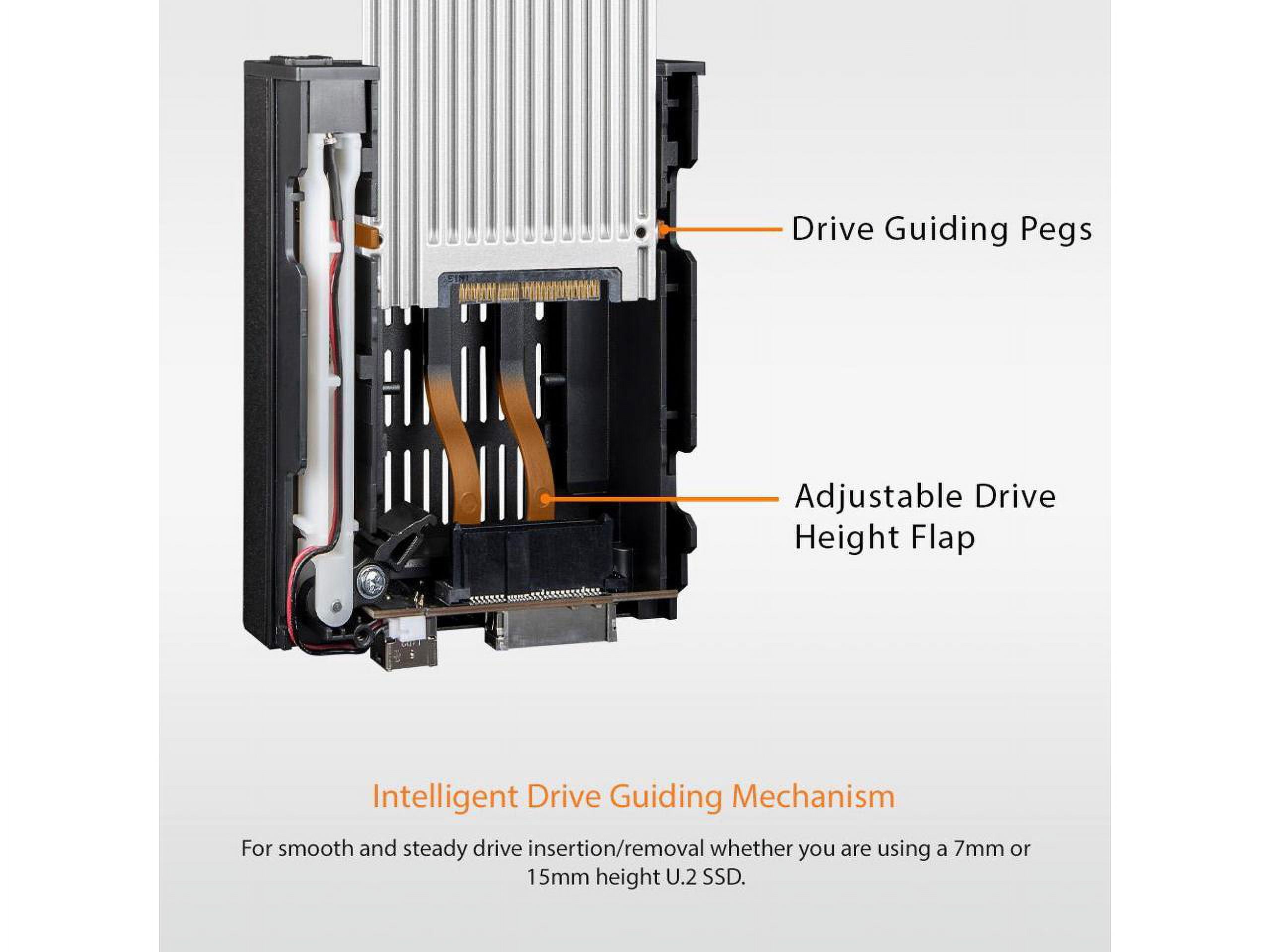 Drive Guiding Pegs

Adjustable Drive
Height Flap

Intelligent Drive Guiding Mechanism

For smooth and steady drive insertion/removal whether you are using a 7mm or 15mm height U.2 SSD.