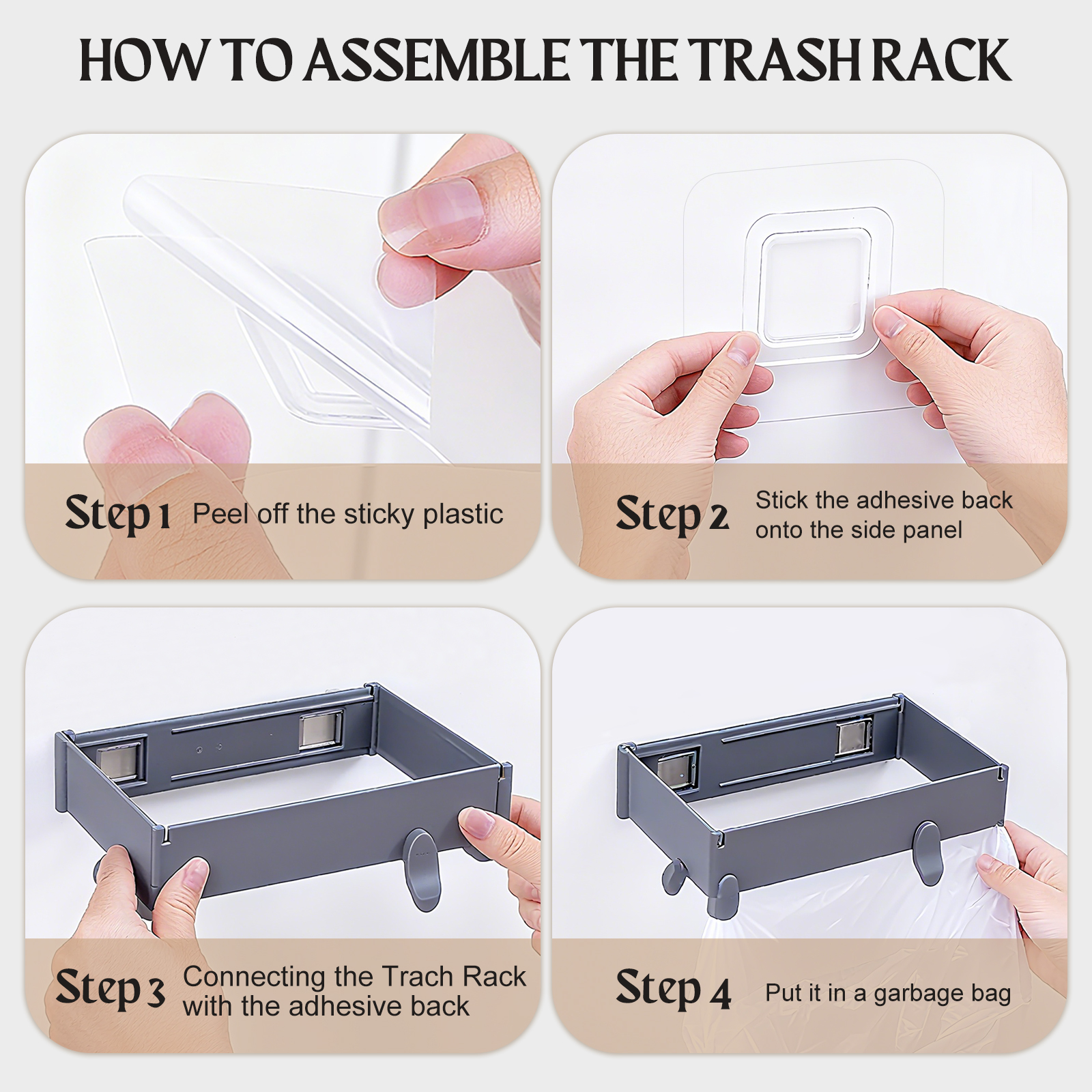 HOW TO ASSEMBLE THE TRASH RACK

Step 1 Peel off the sticky plastic

Step 2 Stick the adhesive back onto the side panel

Step 3 Connecting the Trach Rack with the adhesive back

Step 4 Put it in a garbage bag