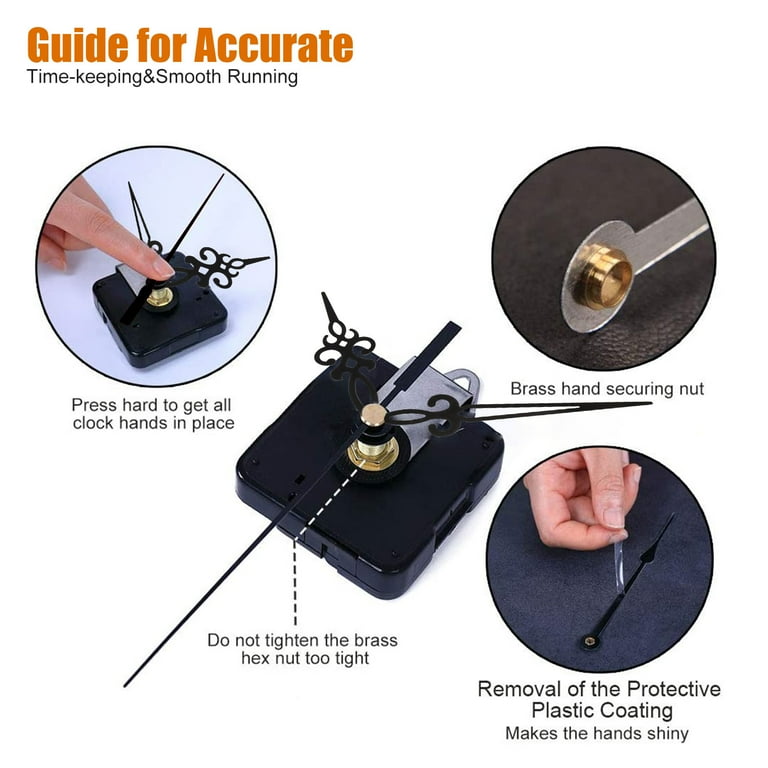 Guide for Accurate
Time-keeping&Smooth Running

Press hard to get all clock hands in place

Brass hand securing nut

Do not tighten the brass hex nut too tight

Removal of the Protective Plastic Coating
Makes the hands shiny