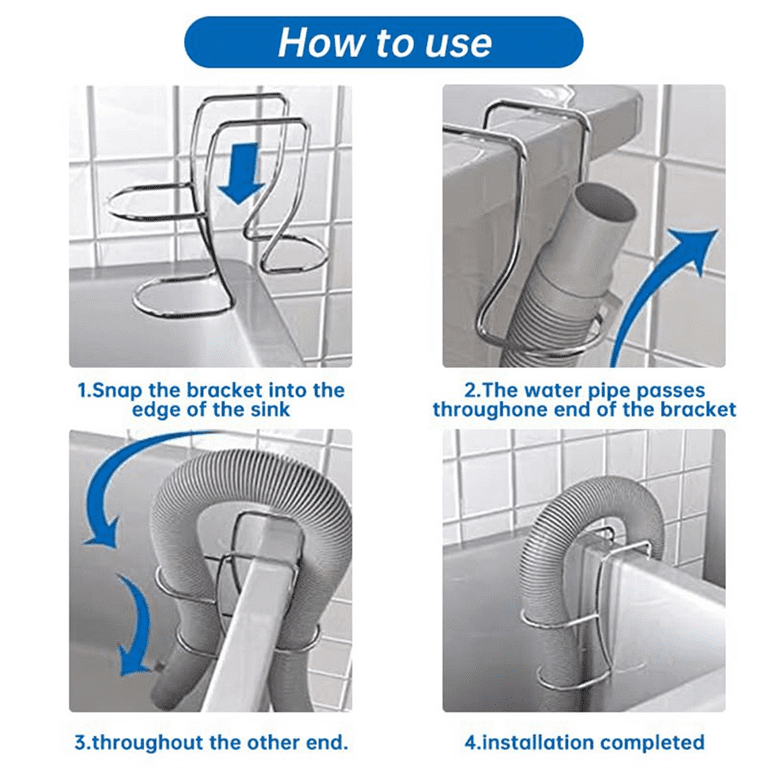 How to use

1.Snap the bracket into the edge of the sink

2.The water pipe passes throughone end of the bracket

3.throughout the other end.

4.installation completed