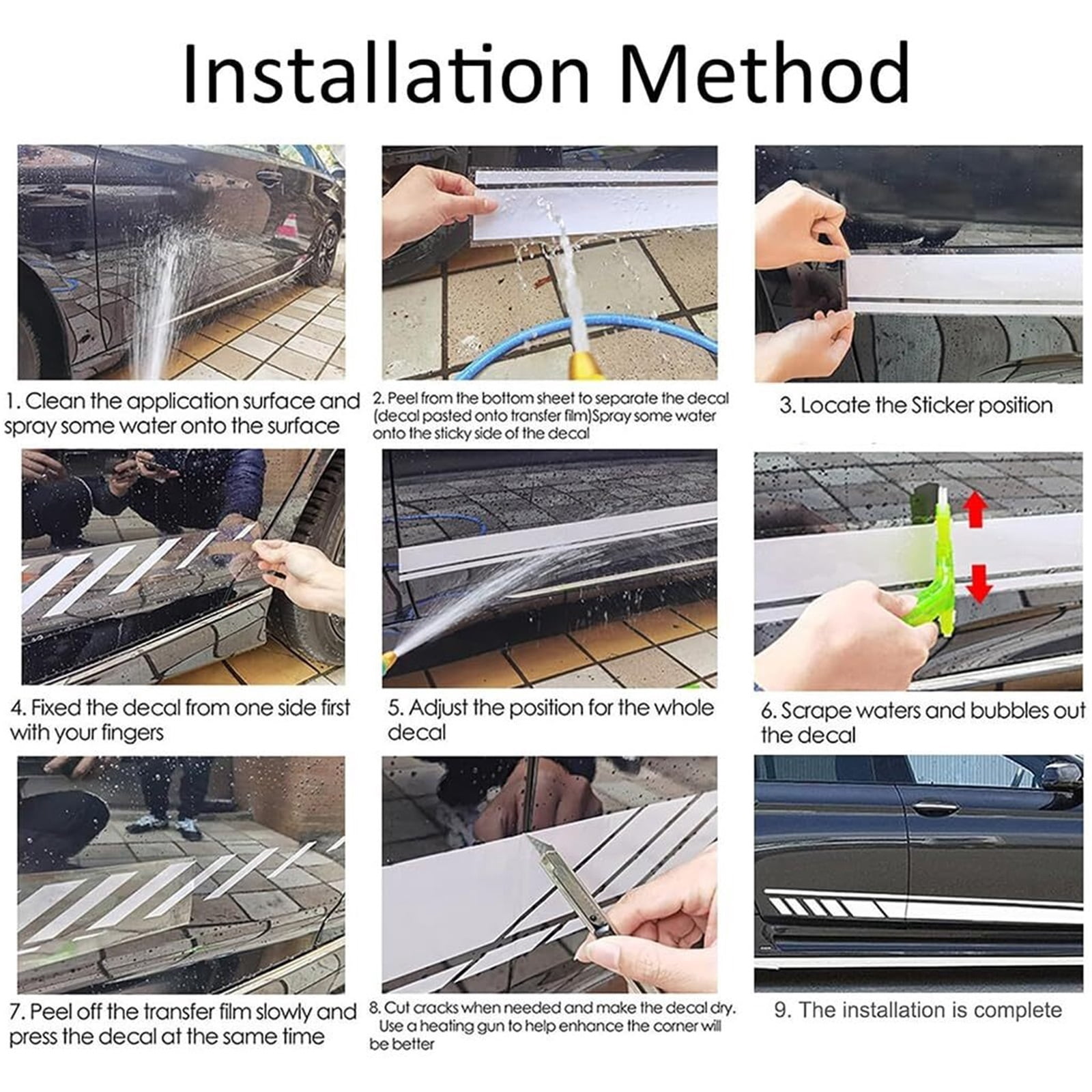 Installation Method

1. Clean the application surface and spray some water onto the surface

2. Peel from the bottom sheet to separate the decal (decal posted onto transfer film)Spray some water onto the sticky side of the decal

3. Locate the Sticker position

4. Fixed the decal from one side first with your fingers

5. Adjust the position for the whole decal

6. Scrape waters and bubbles out the decal

7. Peel off the transfer film slowly and press the decal at the same time

8. Cut cracks when needed and make the decal dry. Use a heating gun to help enhance the corner will be better

9. The installation is complete