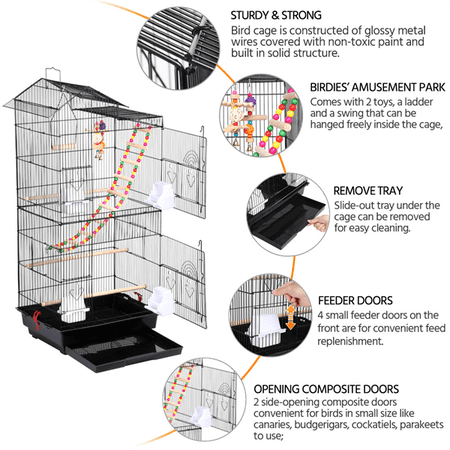 STURDY & STRONG
Bird cage is constructed of glossy metal wires covered with non-toxic paint and built in solid structure.

BIRDIES' AMUSEMENT PARK
Comes with 2 toys, a ladder and a swing that can be hanged freely inside the cage,

REMOVE TRAY
Slide-out tray under the cage can be removed for easy cleaning.

FEEDER DOORS
4 small feeder doors on the front are for convenient feed replenishment.

OPENING COMPOSITE DOORS
2 side-opening composite doors convenient for birds in small size like canaries, budgerigars, cockatiels, parakeets to use;