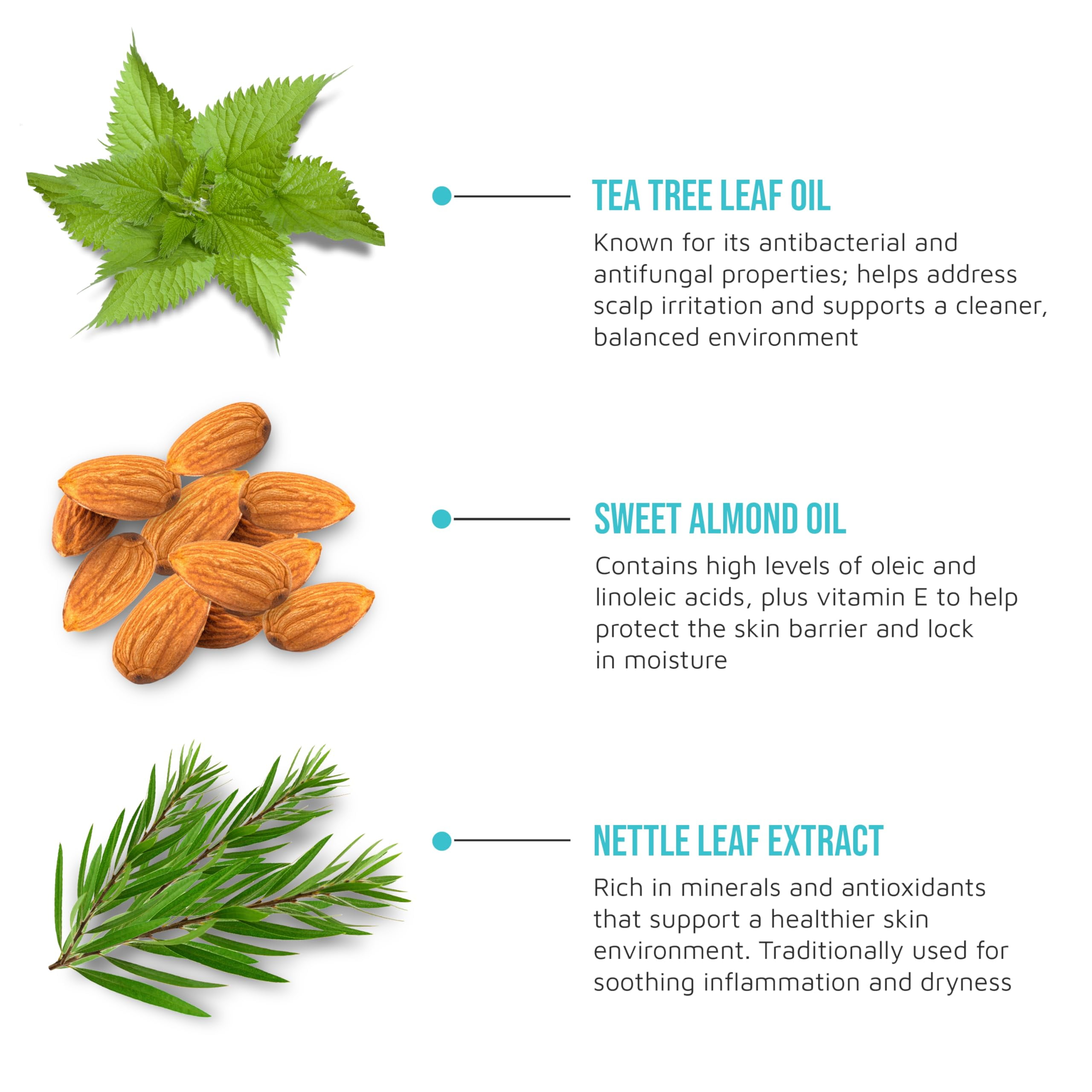 TEA TREE LEAF OIL

Known for its antibacterial and antifungal properties; helps address scalp irritation and supports a cleaner, balanced environment

SWEET ALMOND OIL

Contains high levels of oleic and linoleic acids, plus vitamin E to help protect the skin barrier and lock in moisture

NETTLE LEAF EXTRACT

Rich in minerals and antioxidants that support a healthier skin environment. Traditionally used for soothing inflammation and dryness