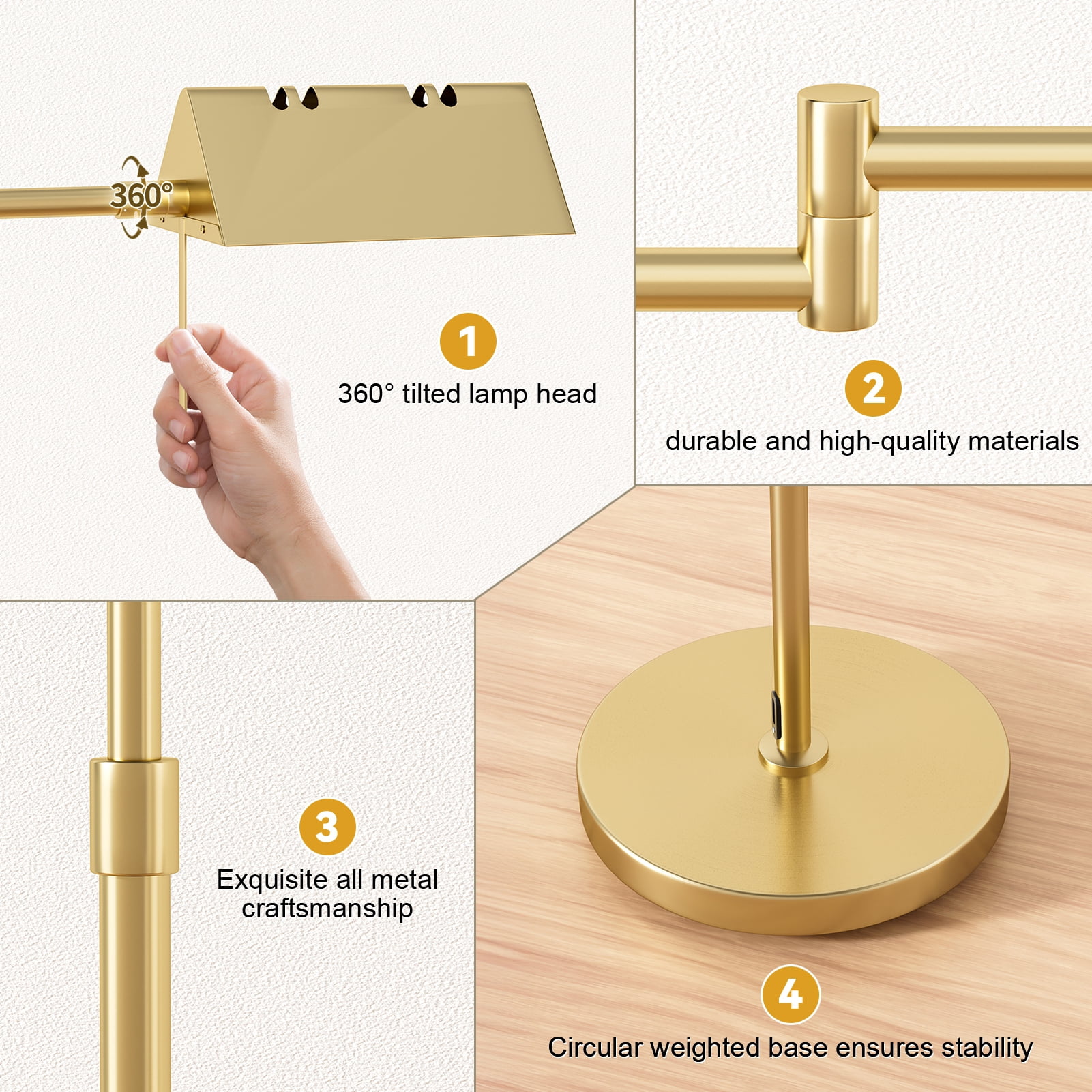 360°

1
360° tilted lamp head

2
durable and high-quality materials

3
Exquisite all metal craftsmanship

4
Circular weighted base ensures stability