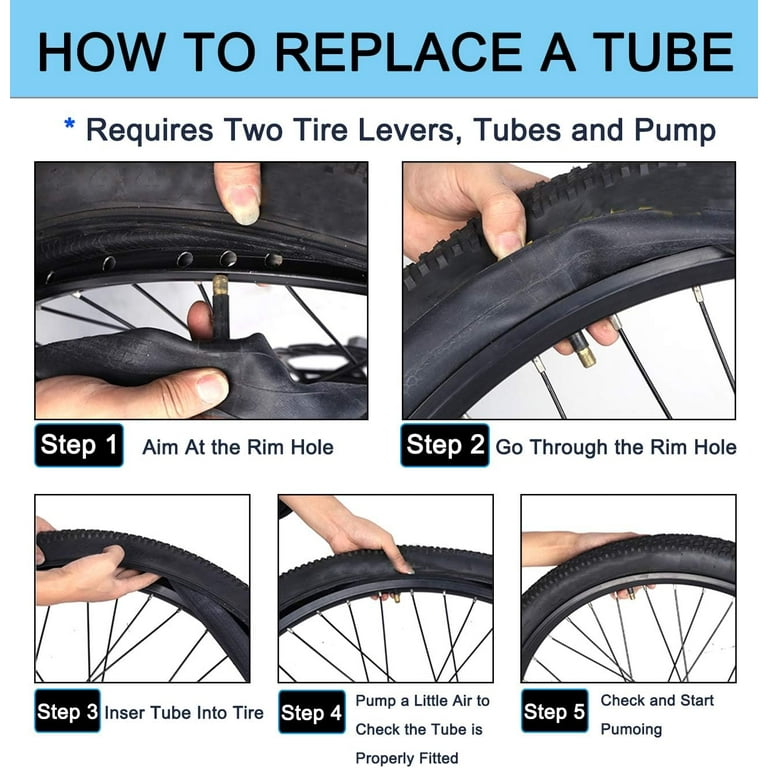 HOW TO REPLACE A TUBE

* Requires Two Tire Levers, Tubes and Pump

Step 1 Aim At the Rim Hole

Step 2 Go Through the Rim Hole

Step 3 Inser Tube Into Tire

Step 4 Pump a Little Air to Check the Tube is Properly Fitted

Step 5 Check and Start Pumoing