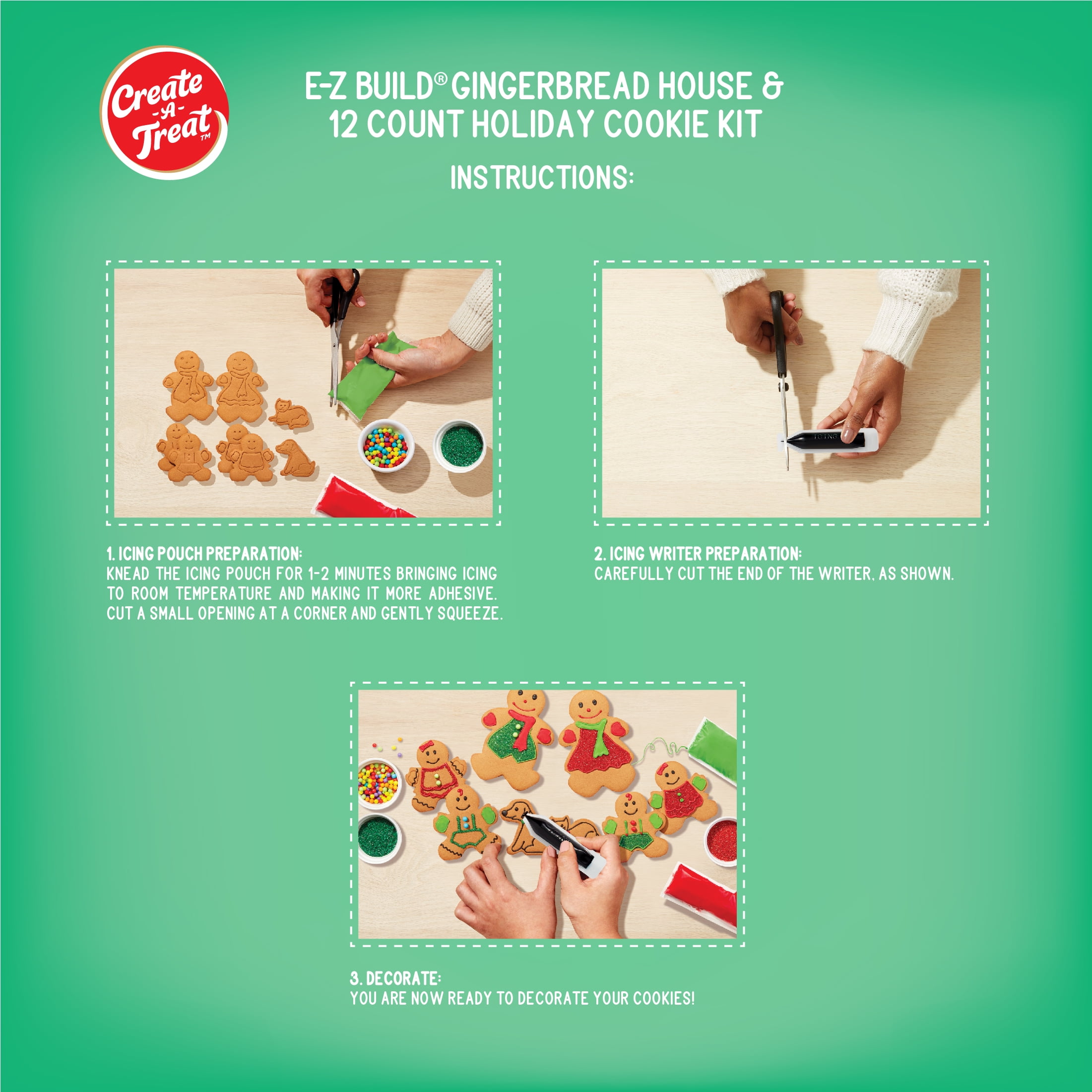 Create -A- Treat™

E-Z BUILD® GINGERBREAD HOUSE & 12 COUNT HOLIDAY COOKIE KIT

INSTRUCTIONS:

ICING

1. ICING POUCH PREPARATION:
KNEAD THE ICING POUCH FOR 1-2 MINUTES BRINGING ICING TO ROOM TEMPERATURE AND MAKING IT MORE ADHESIVE. CUT A SMALL OPENING AT A CORNER AND GENTLY SQUEEZE.

2. ICING WRITER PREPARATION:
CAREFULLY CUT THE END OF THE WRITER, AS SHOWN.

3. DECORATE:
YOU ARE NOW READY TO DECORATE YOUR COOKIES!