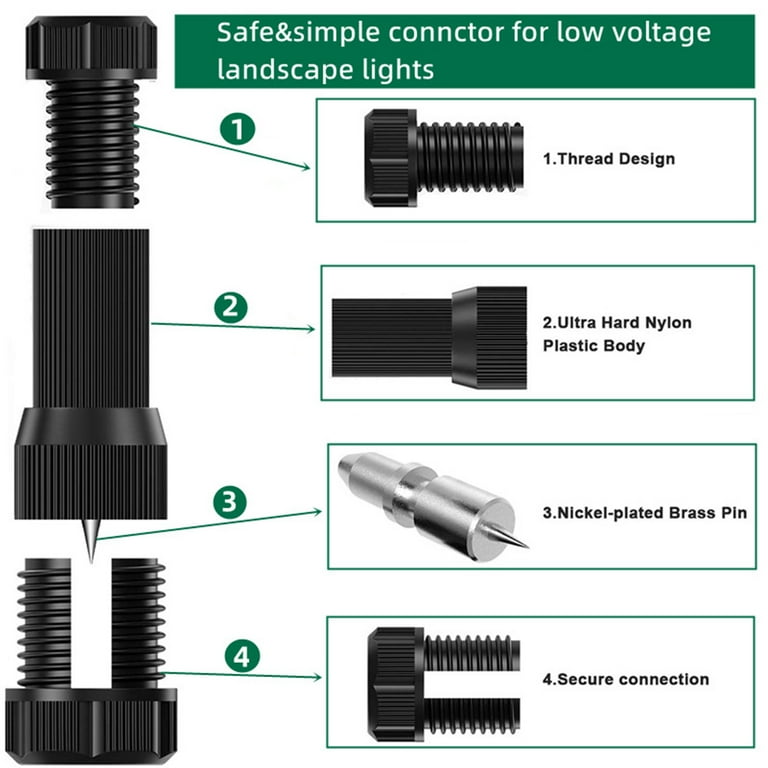 Safe&simple connctor for low voltage landscape lights

1

1.Thread Design

2

2.Ultra Hard Nylon Plastic Body

3

3.Nickel-plated Brass Pin

4

4.Secure connection