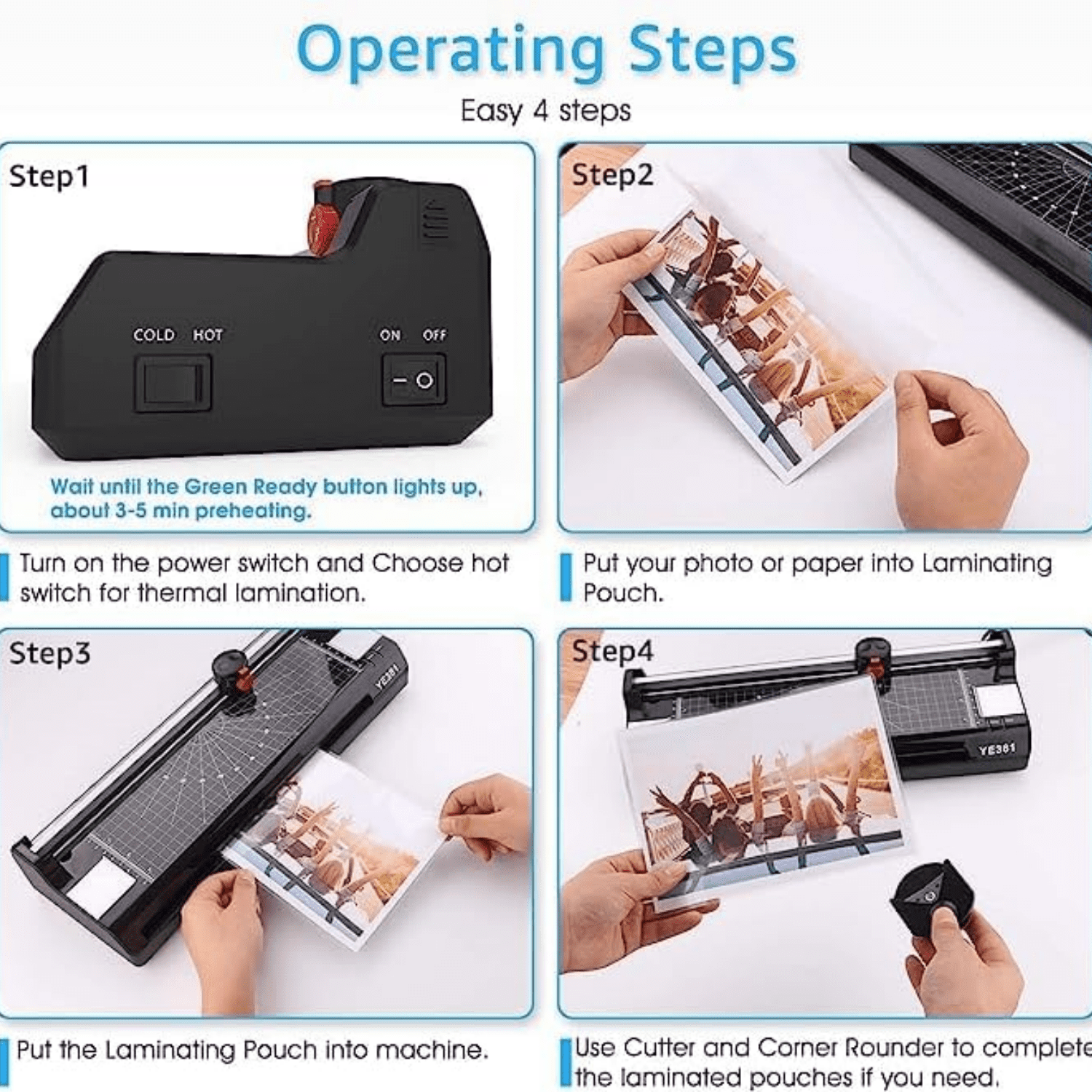 Operating Steps

Easy 4 steps

Step1

COLD HOT

ON OFF

Wait until the Green Ready button lights up, about 3-5 min preheating.

Turn on the power switch and Choose hot switch for thermal lamination.

Step2

Put your photo or paper into Laminating Pouch.

Step3

YE381

Put the Laminating Pouch into machine.

Step4

YE381

Use Cutter and Corner Rounder to complete the laminated pouches if you need.