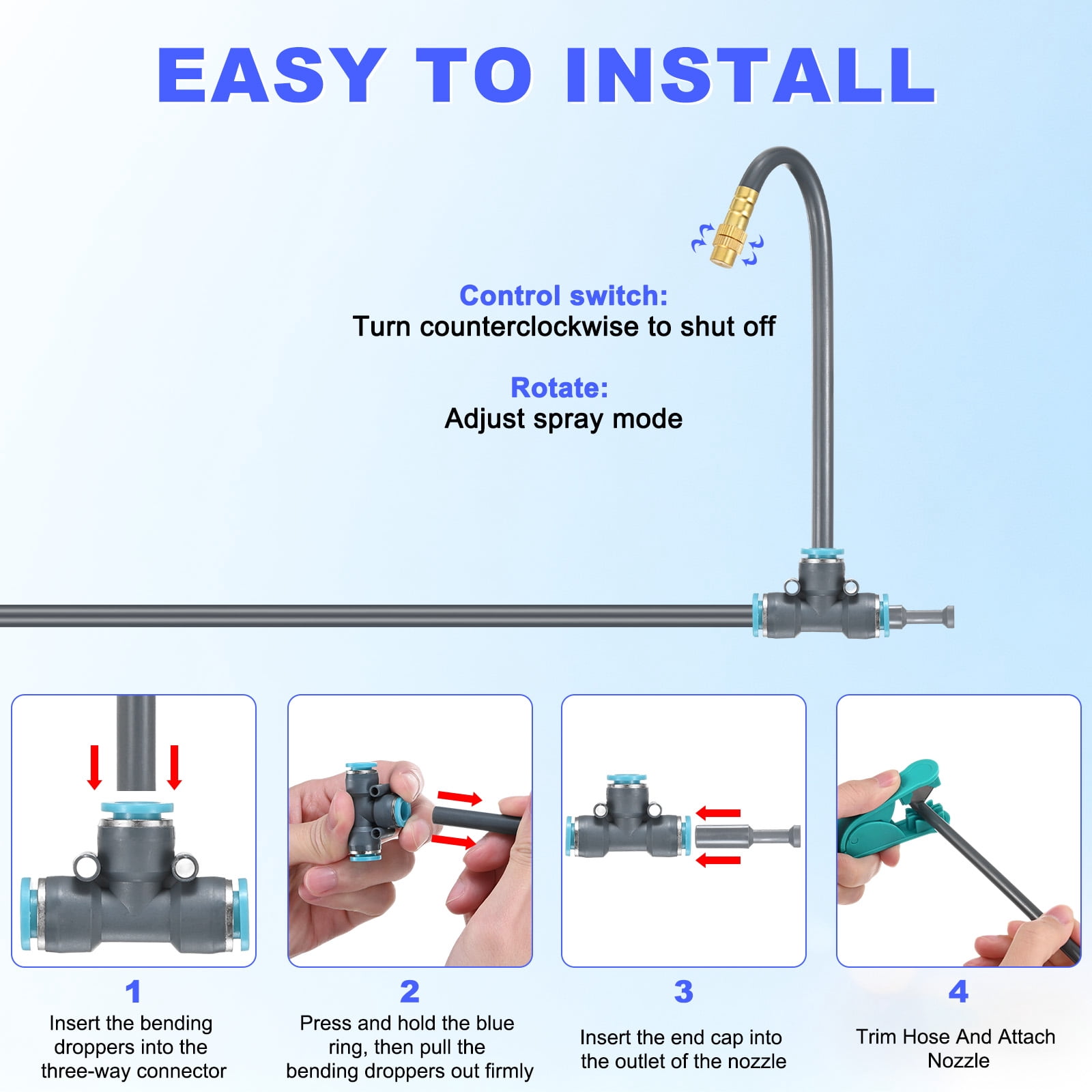 EASY TO INSTALL

Control switch:
Turn counterclockwise to shut off

Rotate:
Adjust spray mode

1
Insert the bending droppers into the three-way connector

2
Press and hold the blue ring, then pull the bending droppers out firmly

3
Insert the end cap into the outlet of the nozzle

4
Trim Hose And Attach Nozzle