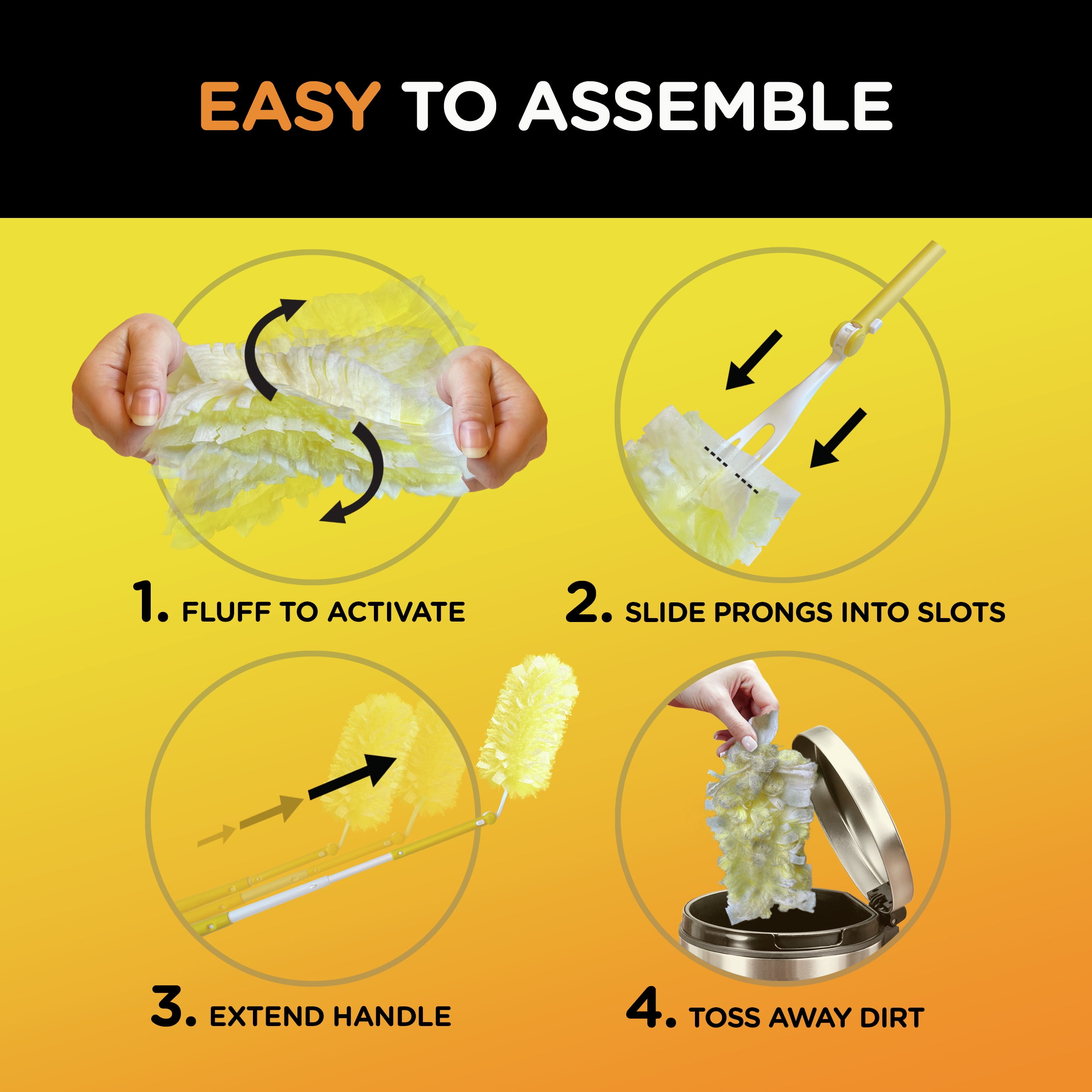 EASY TO ASSEMBLE

1. FLUFF TO ACTIVATE

2. SLIDE PRONGS INTO SLOTS

3. EXTEND HANDLE

4. TOSS AWAY DIRT