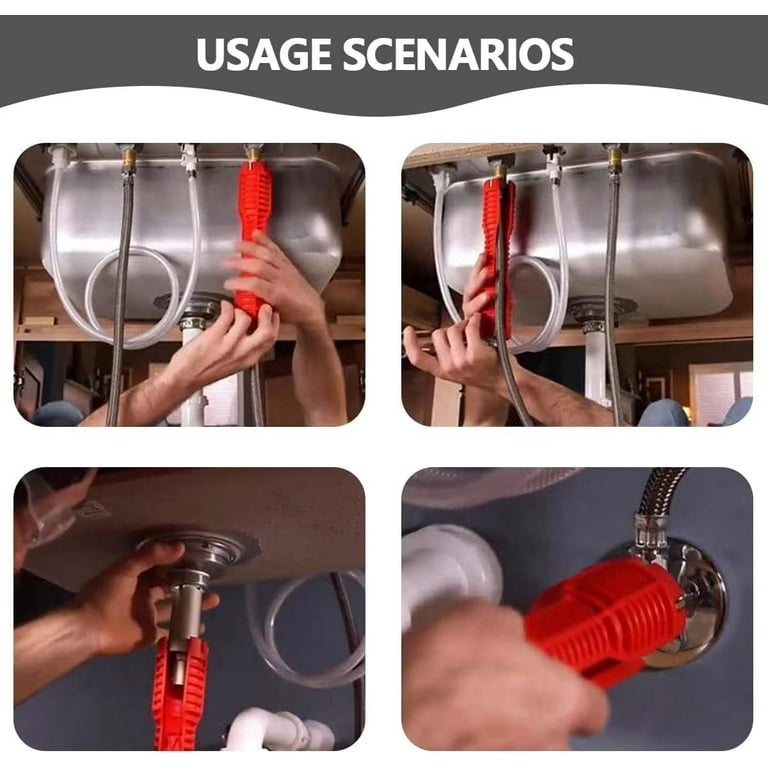 USAGE SCENARIOS